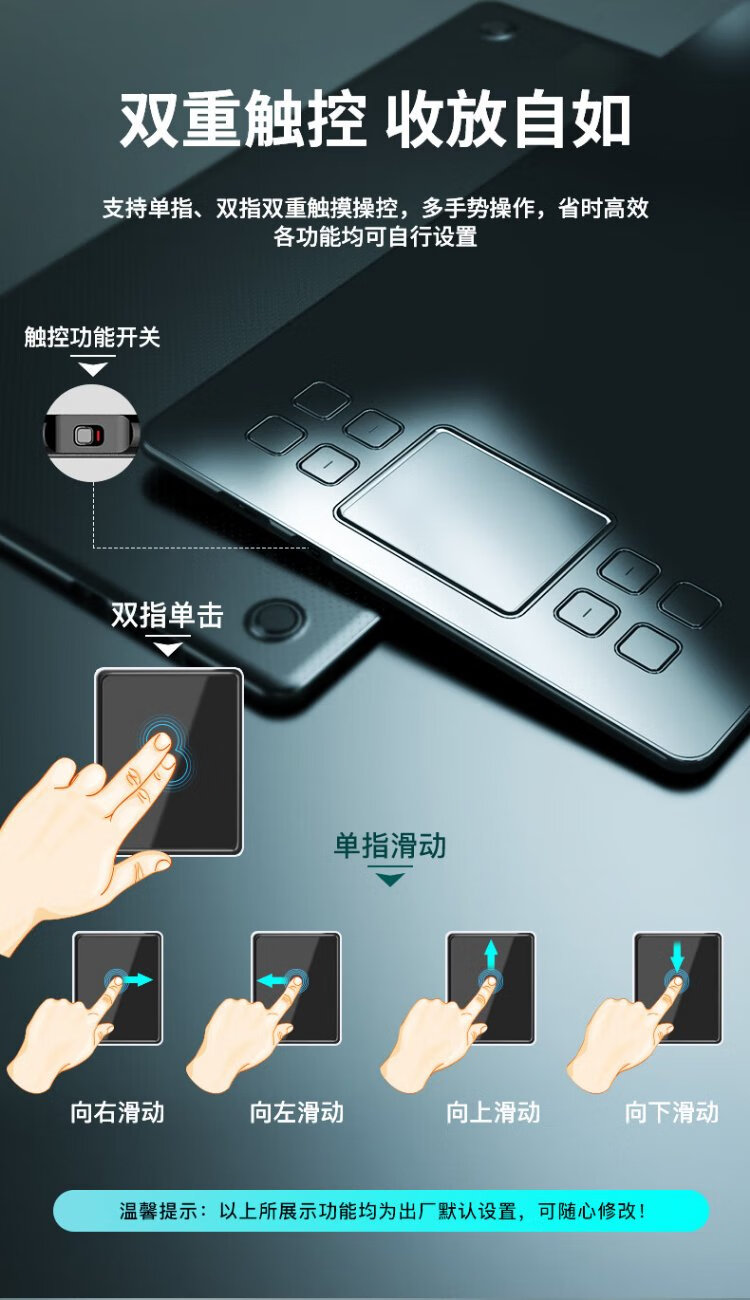 双重触控 收放自如

支持单指、双指双重触摸操控，多手势操作，省时高效
各功能均可自行设置

触控功能开关

双指单击

单指滑动

向右滑动

向左滑动

向上滑动

向下滑动

温馨提示：以上所展示功能均为出厂默认设置，可随心修改！