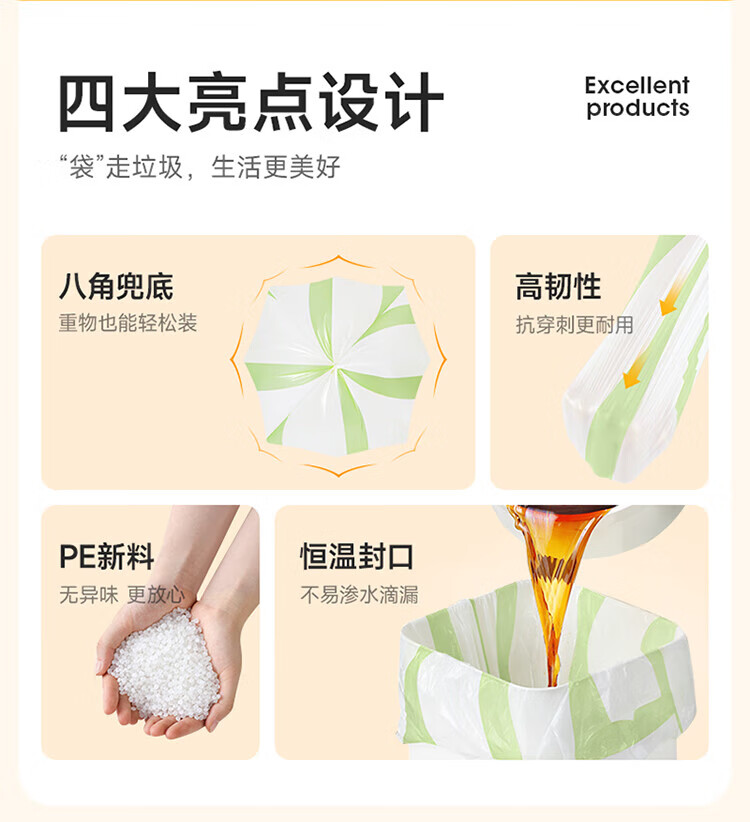 四大亮点设计

Excellent products

“袋”走垃圾，生活更美好

八角兜底
重物也能轻松装

高韧性
抗穿刺更耐用

PE新料
无异味 更放心

恒温封口
不易渗水滴漏