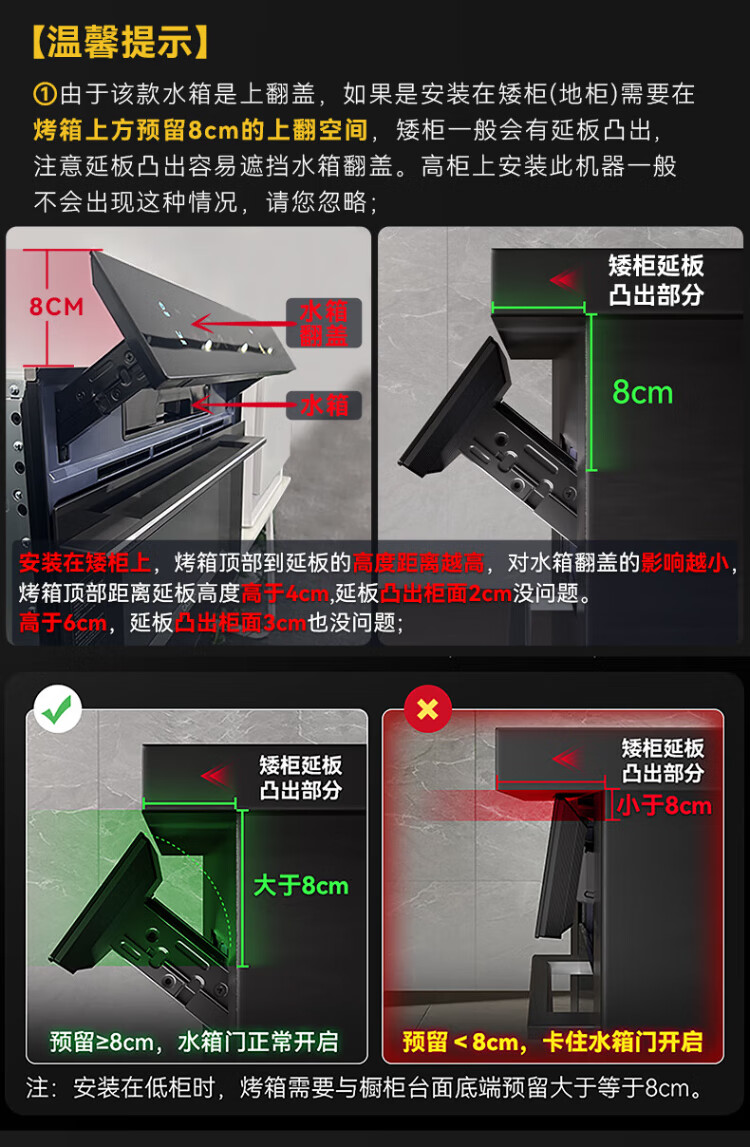 【温馨提示】

①由于该款水箱是上翻盖，如果是安装在矮柜(地柜)需要在烤箱上方预留8cm的上翻空间，矮柜一般会有延板凸出，注意延板凸出容易遮挡水箱翻盖。高柜上安装此机器一般不会出现这种情况，请您忽略；

8CM

水箱翻盖

水箱

矮柜延板凸出部分

8cm

安装在矮柜上，烤箱顶部到延板的高度距离越高，对水箱翻盖的影响越小，烤箱顶部距离延板高度高于4cm,延板凸出柜面2cm没问题。高于6cm，延板凸出柜面3cm也没问题；

矮柜延板凸出部分

大于8cm

预留≥8cm，水箱门正常开启

矮柜延板凸出部分

小于8cm

预留＜8cm，卡住水箱门开启

注：安装在低柜时，烤箱需要与橱柜台面底端预留大于等于8cm。