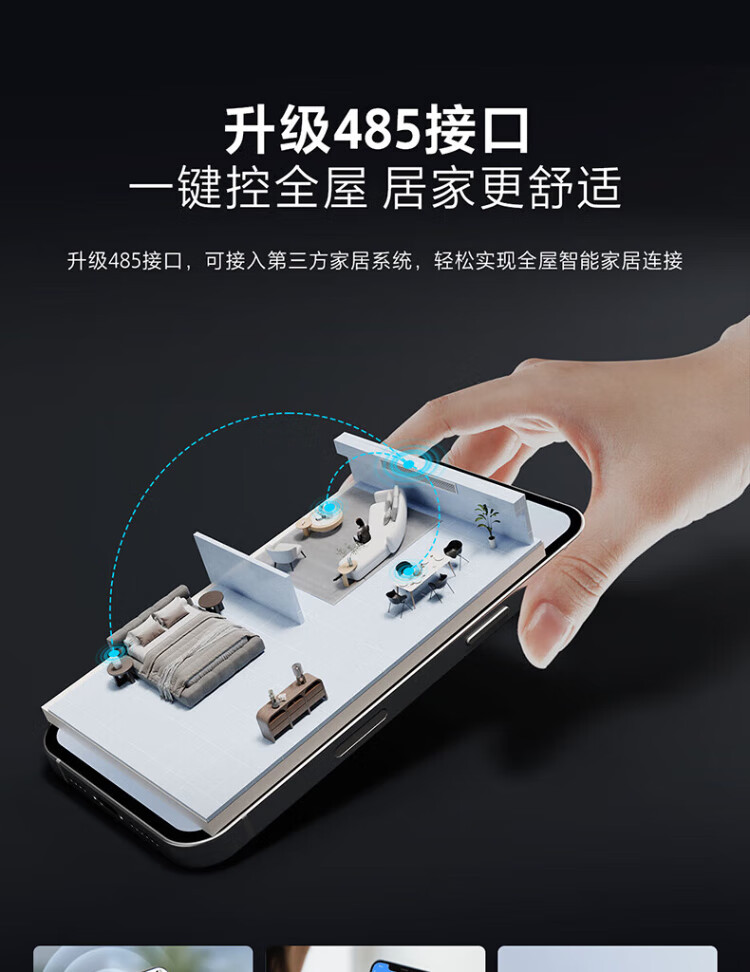 升级485接口
一键控全屋 居家更舒适

升级485接口，可接入第三方家居系统，轻松实现全屋智能家居连接