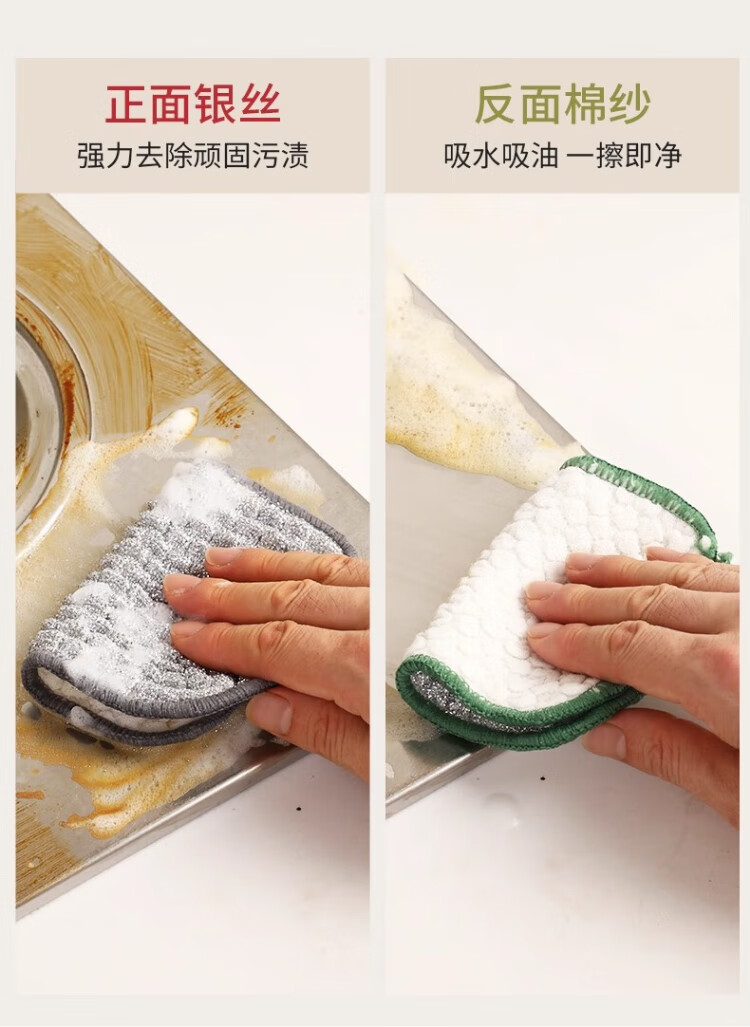 正面银丝
强力去除顽固污渍

反面棉纱
吸水吸油 一擦即净