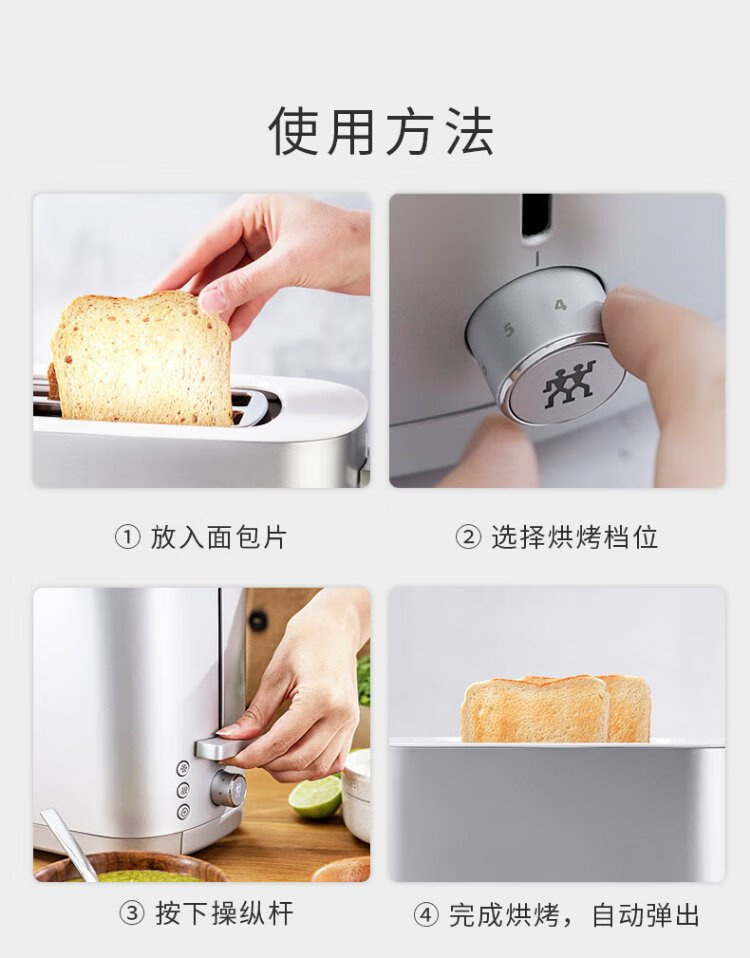 使用方法

5 4

① 放入面包片

② 选择烘烤档位

③ 按下操纵杆

④ 完成烘烤，自动弹出