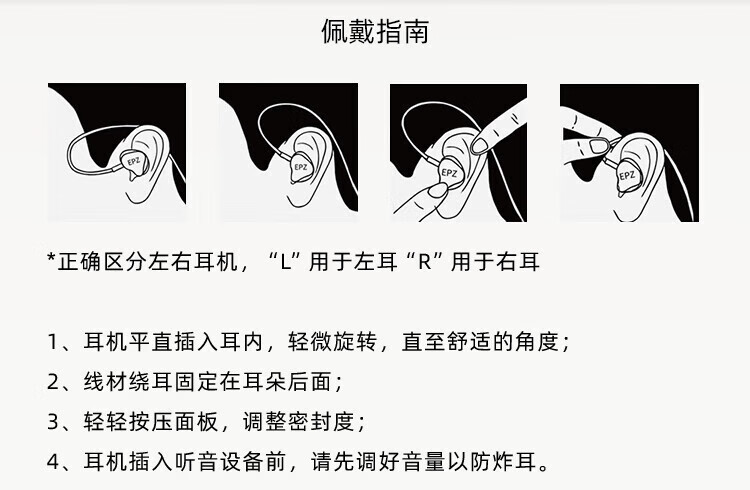 佩戴指南

EPZ

EPZ

EPZ

EPZ

*正确区分左右耳机，“L”用于左耳“R”用于右耳

1、耳机平直插入耳内，轻微旋转，直至舒适的角度；

2、线材绕耳固定在耳朵后面；

3、轻轻按压面板，调整密封度；

4、耳机插入听音设备前，请先调好音量以防炸耳。