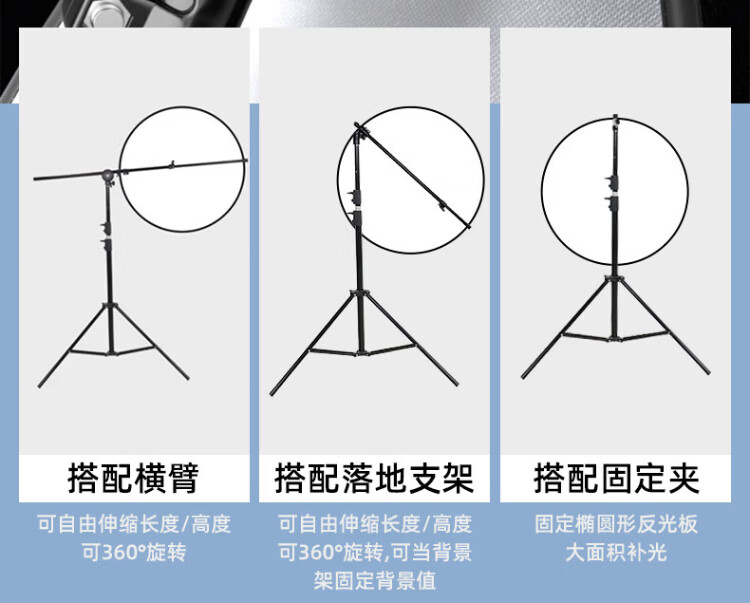 搭配横臂

可自由伸缩长度/高度 可360°旋转

搭配落地支架

可自由伸缩长度/高度 可360°旋转,可当背景架固定背景值

搭配固定夹

固定椭圆形反光板 大面积补光