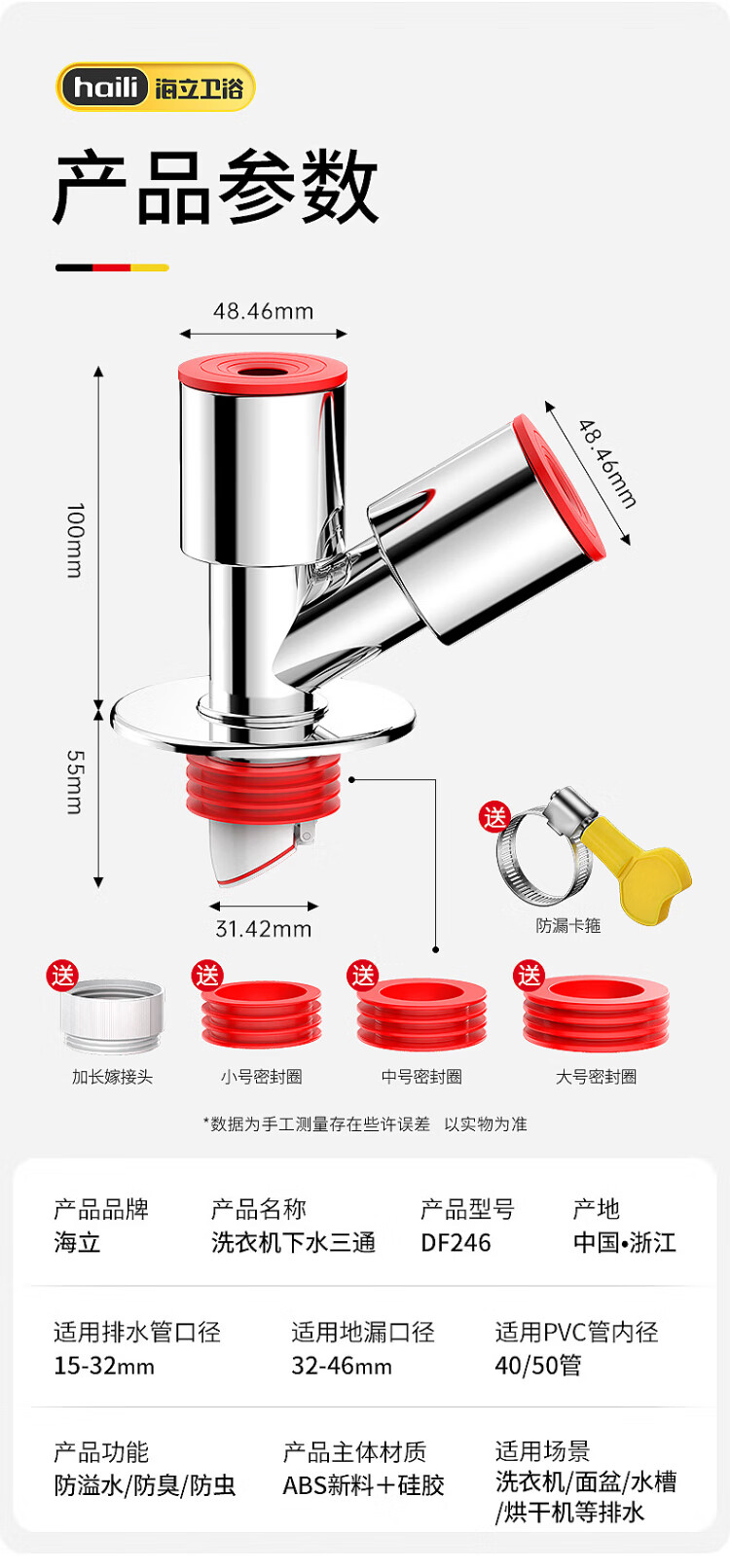 haili 海立卫浴

产品参数

48.46mm

48.46mm

100mm

55mm

31.42mm

送

防漏卡箍

送
加长嫁接头

送
小号密封圈

送
中号密封圈

送
大号密封圈

*数据为手工测量存在些许误差 以实物为准

产品品牌
海立

产品名称
洗衣机下水三通

产品型号
DF246

产地
中国•浙江

适用排水管口径
15-32mm

适用地漏口径
32-46mm

适用PVC管内径
40/50管

产品功能
防溢水/防臭/防虫

产品主体材质
ABS新料+硅胶

适用场景
洗衣机/面盆/水槽/烘干机等排水