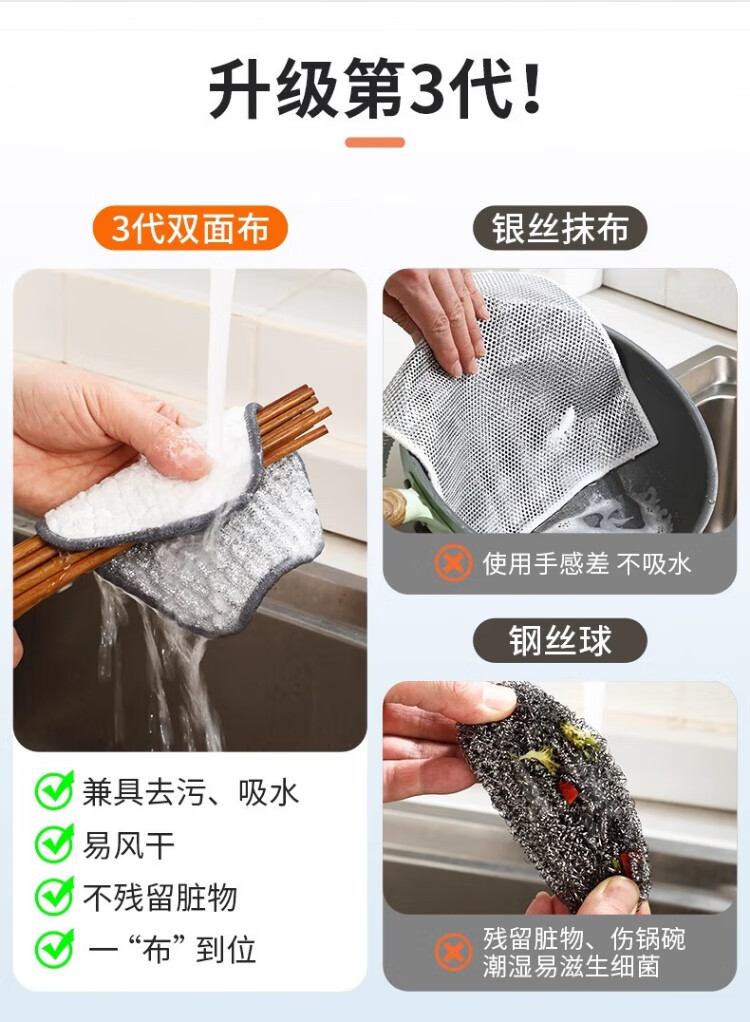 升级第3代！

3代双面布

兼具去污、吸水

易风干

不残留脏物

一“布”到位

银丝抹布

使用手感差 不吸水

钢丝球

残留脏物、伤锅碗
潮湿易滋生细菌