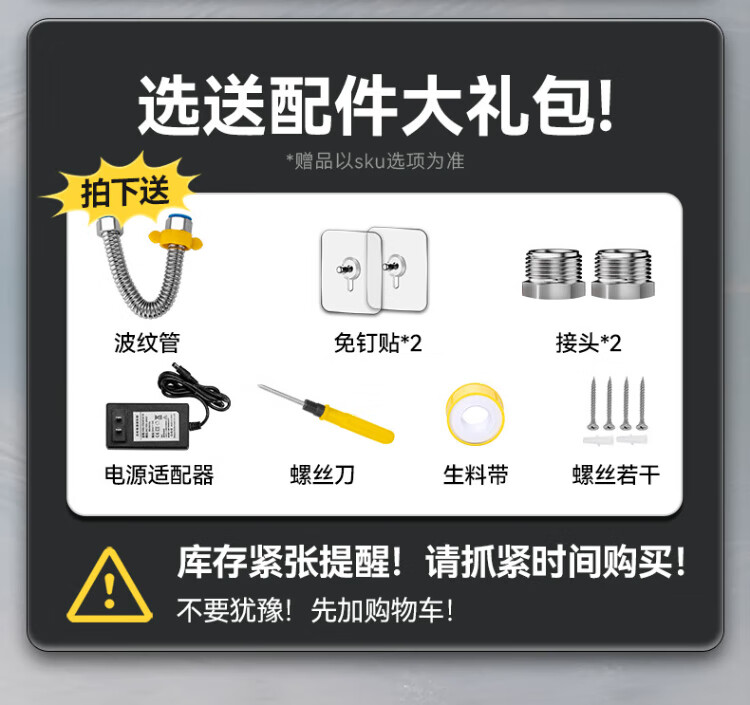 选送配件大礼包!

*赠品以sku选项为准

拍下送

波纹管

免钉贴*2

接头*2

电源适配器

螺丝刀

生料带

螺丝若干

库存紧张提醒!请抓紧时间购买!

不要犹豫!先加购物车!