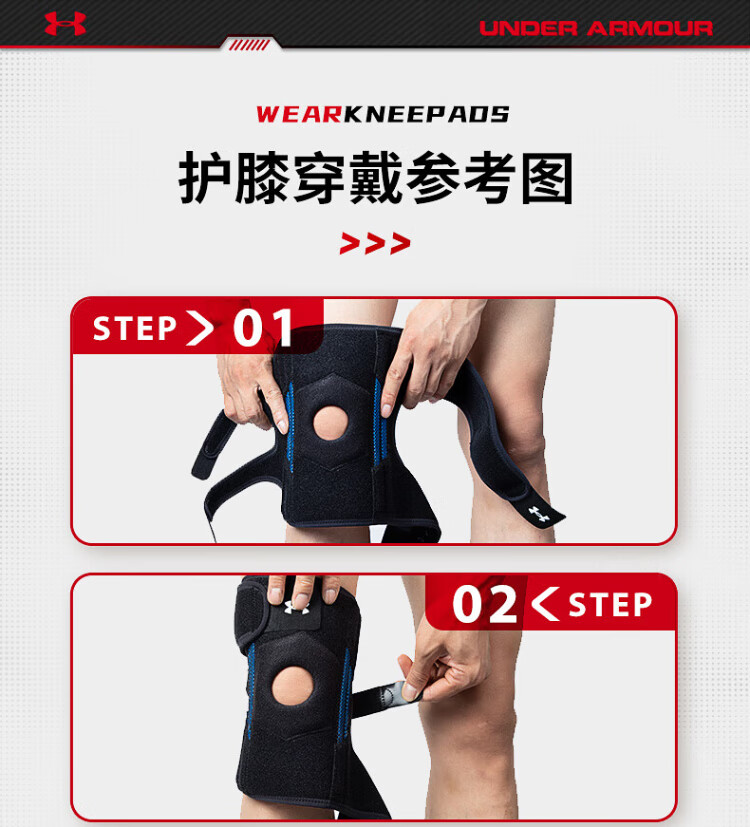 UNDER ARMOUR

WEARKNEEPADS

护膝穿戴参考图

>>>

STEP > 01

02 < STEP