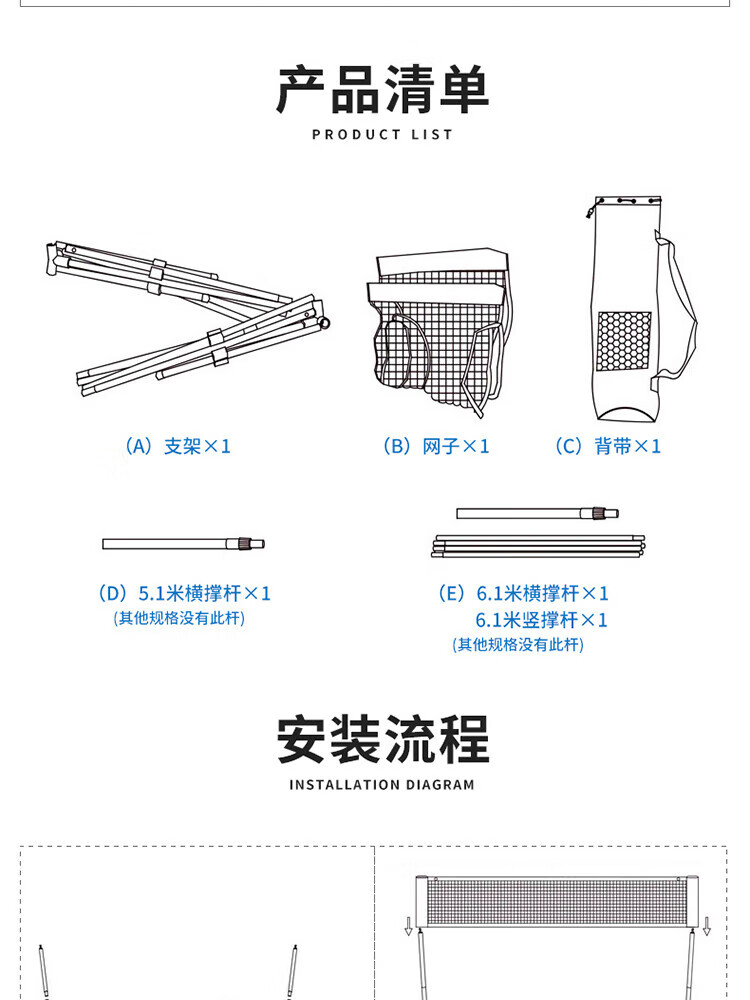 产品清单

PRODUCT LIST

（A）支架×1

（B）网子×1

（C）背带×1

（D）5.1米横撑杆×1
（其他规格没有此杆）

（E）6.1米横撑杆×1
6.1米竖撑杆×1
（其他规格没有此杆）

安装流程

INSTALLATION DIAGRAM