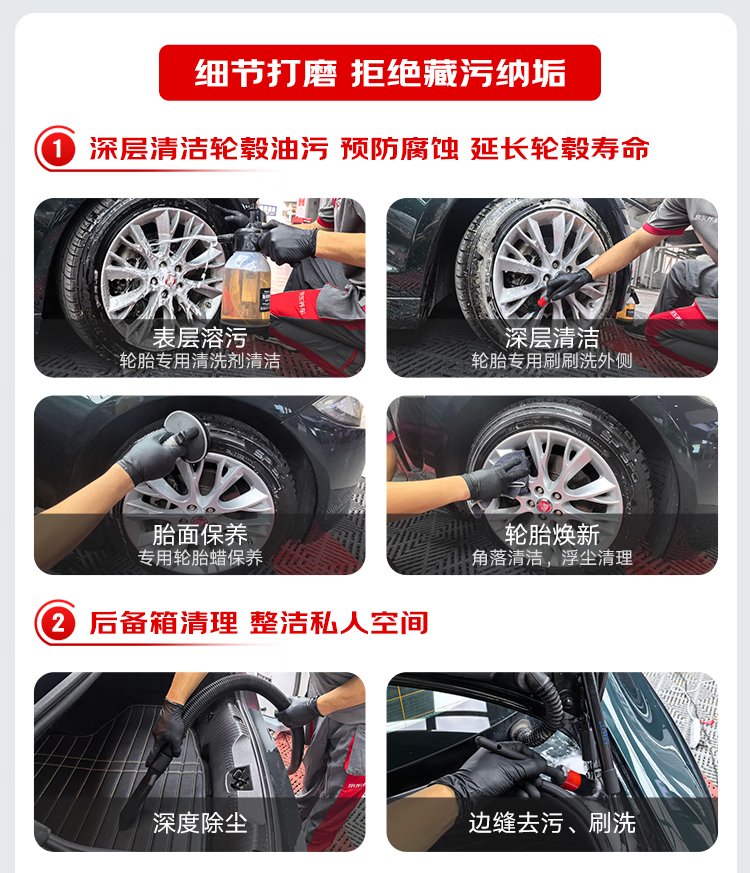 细节打磨 拒绝藏污纳垢

1 深层清洁轮毂油污 预防腐蚀 延长轮毂寿命

表层溶污
轮胎专用清洗剂清洁

深层清洁
轮胎专用刷刷洗外侧

胎面保养
专用轮胎蜡保养

轮胎焕新
角落清洁，浮尘清理

2 后备箱清理 整洁私人空间

深度除尘

边缝去污、刷洗