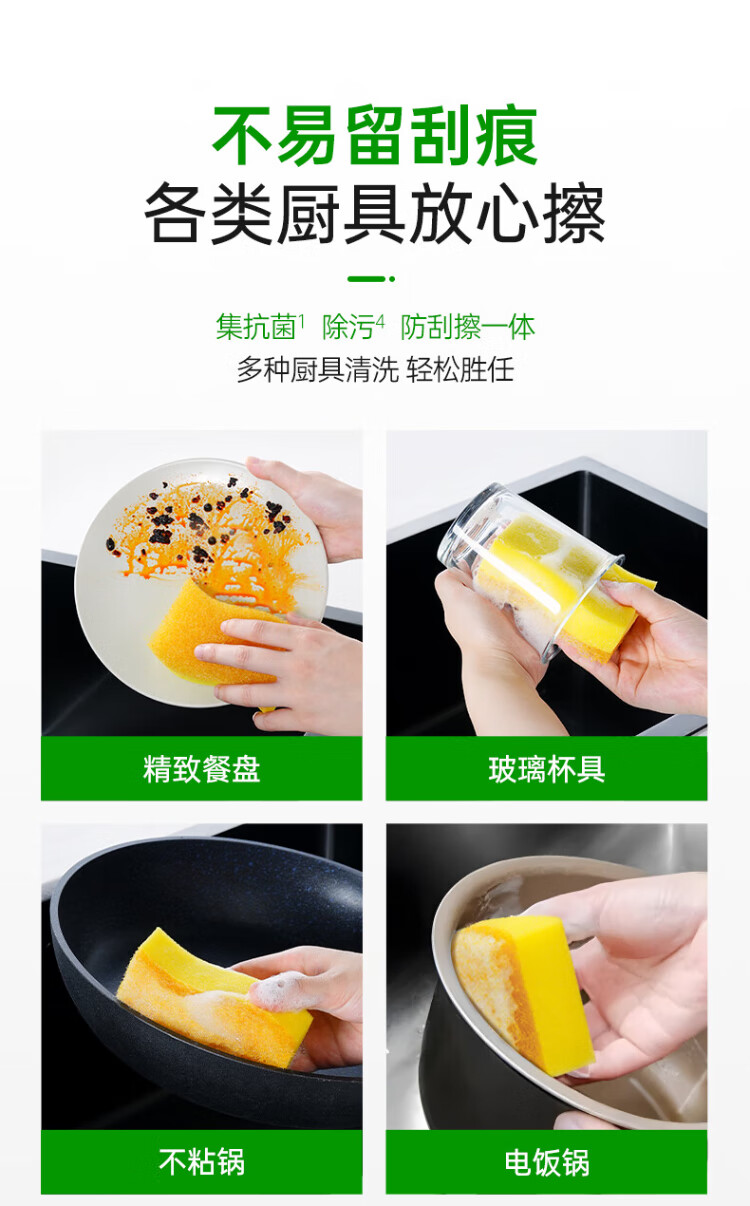 不易留刮痕
各类厨具放心擦

集抗菌$^1$ 除污$^4$ 防刮擦一体
多种厨具清洗 轻松胜任

精致餐盘

玻璃杯具

不粘锅

电饭锅