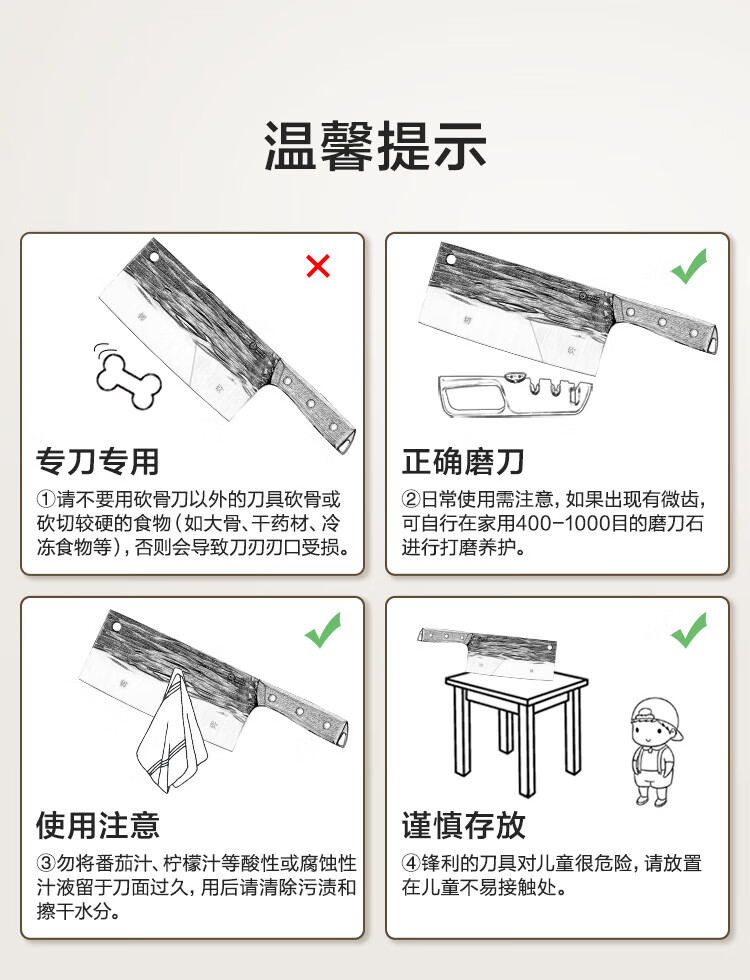 温馨提示

专刀专用

①请不要用砍骨刀以外的刀具砍骨或砍切较硬的食物（如大骨、干药材、冷冻食物等），否则会导致刀刃刃口受损。

正确磨刀

②日常使用需注意，如果出现有微齿，可自行在家用400-1000目的磨刀石进行打磨养护。

使用注意

③勿将番茄汁、柠檬汁等酸性或腐蚀性汁液留于刀面过久，用后请清除污渍和擦干水分。

谨慎存放

④锋利的刀具对儿童很危险，请放置在儿童不易接触处。