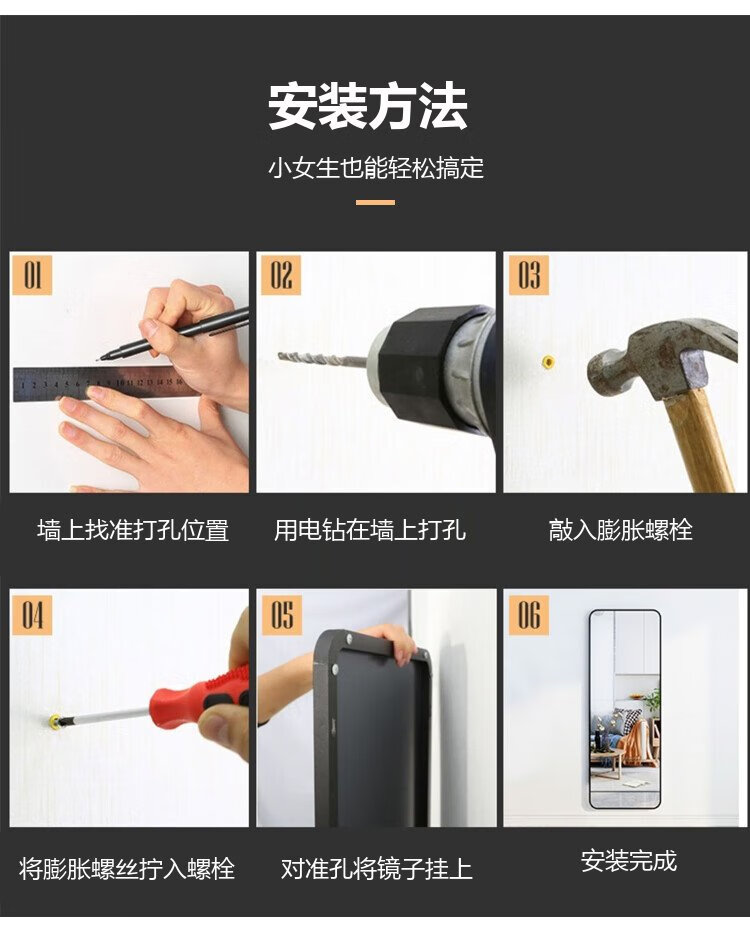 安装方法

小女生也能轻松搞定

01

墙上找准打孔位置

02

用电钻在墙上打孔

03

敲入膨胀螺栓

04

将膨胀螺丝拧入螺栓

05

对准孔将镜子挂上

06

安装完成