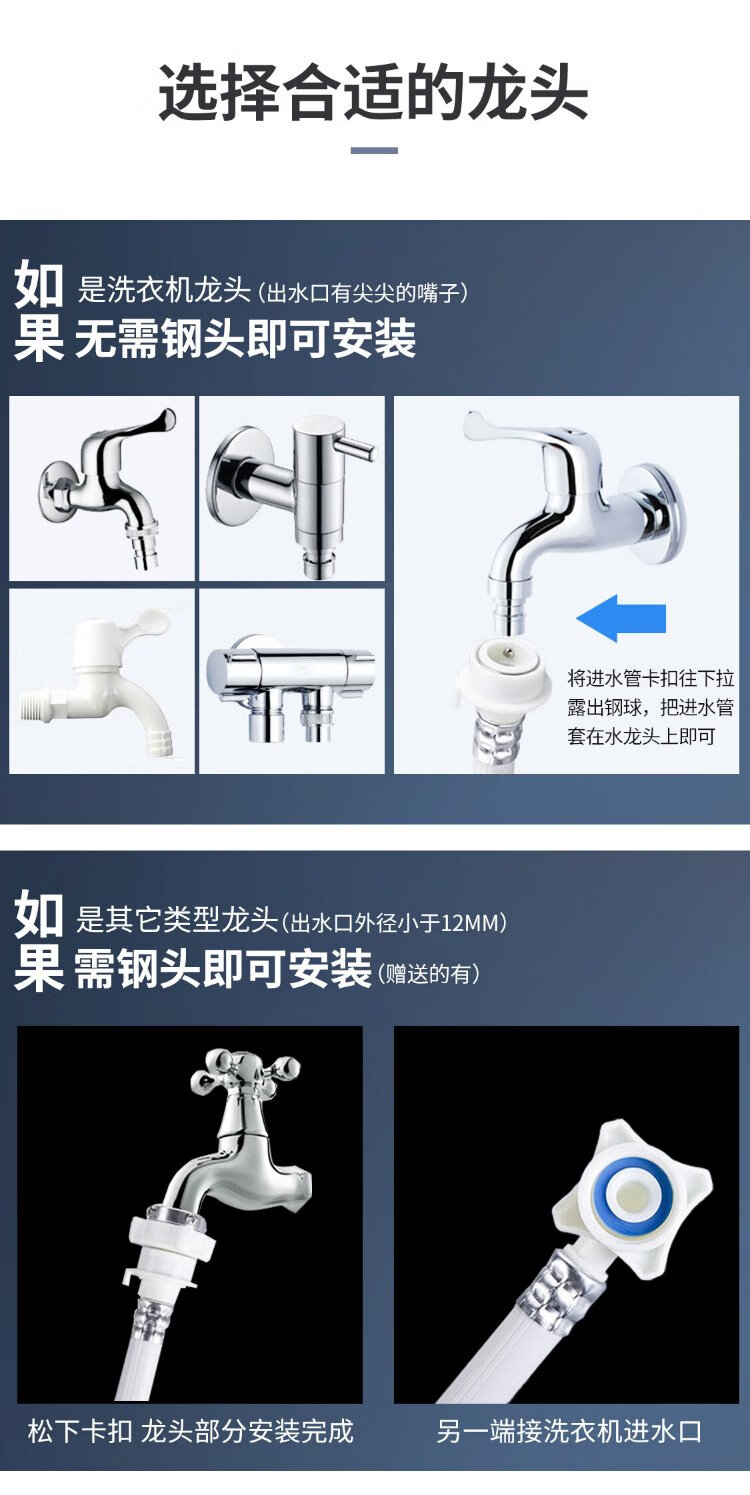 选择合适的龙头

如果 是洗衣机龙头（出水口有尖尖的嘴子）
无需钢头即可安装

将进水管卡扣往下拉露出钢球，把进水管套在水龙头上即可

如果 是其它类型龙头（出水口外径小于12MM）
需钢头即可安装（赠送的有）

松下卡扣 龙头部分安装完成

另一端接洗衣机进水口