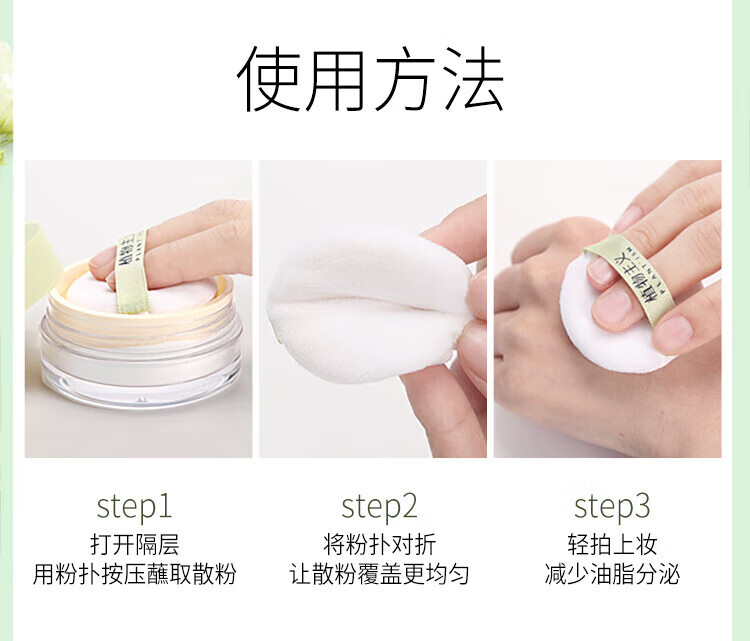 使用方法

植物主义

植物主义
PLANTISM

step1
打开隔层
用粉扑按压蘸取散粉

step2
将粉扑对折
让散粉覆盖更均匀

step3
轻拍上妆
减少油脂分泌