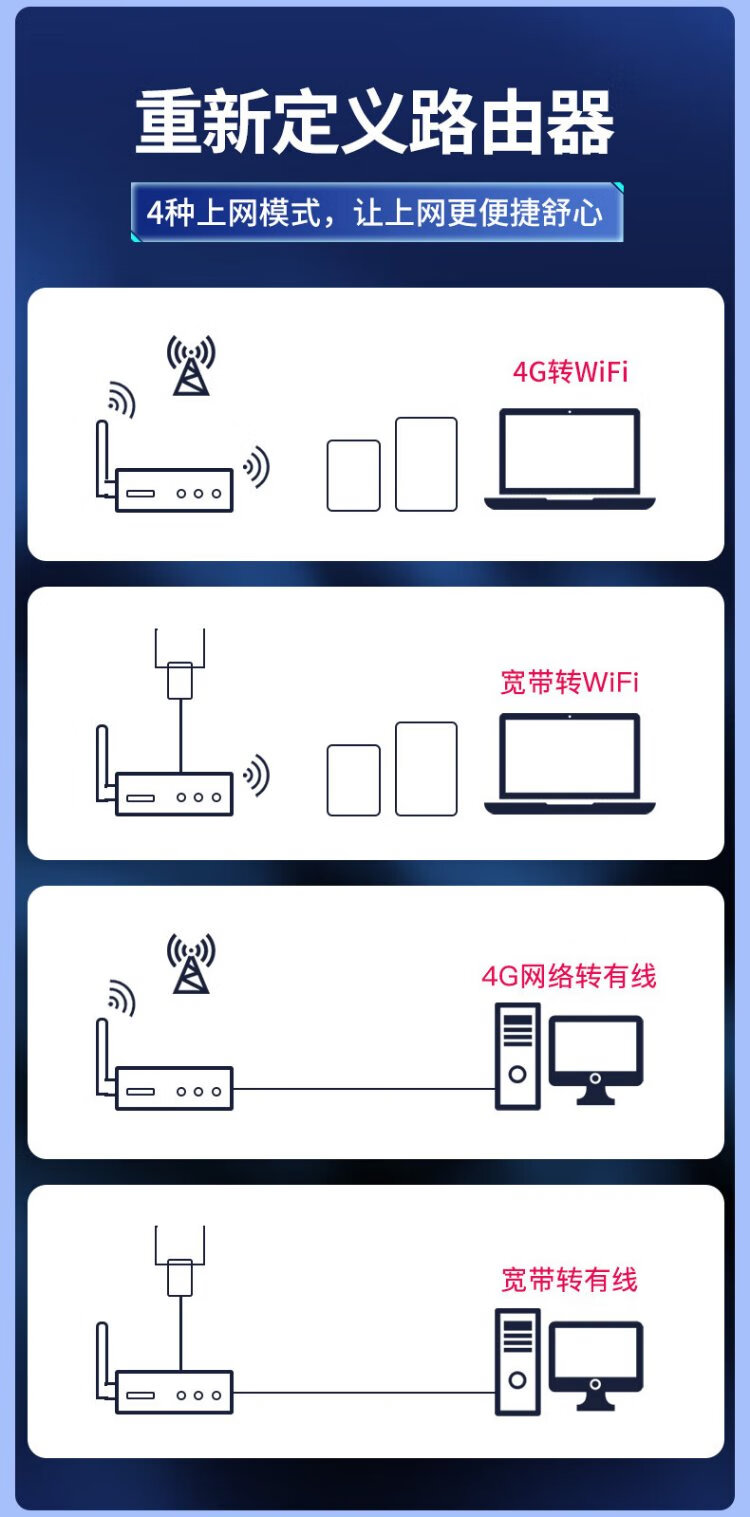 重新定义路由器

4种上网模式，让上网更便捷舒心

4G转WiFi

宽带转WiFi

4G网络转有线

宽带转有线