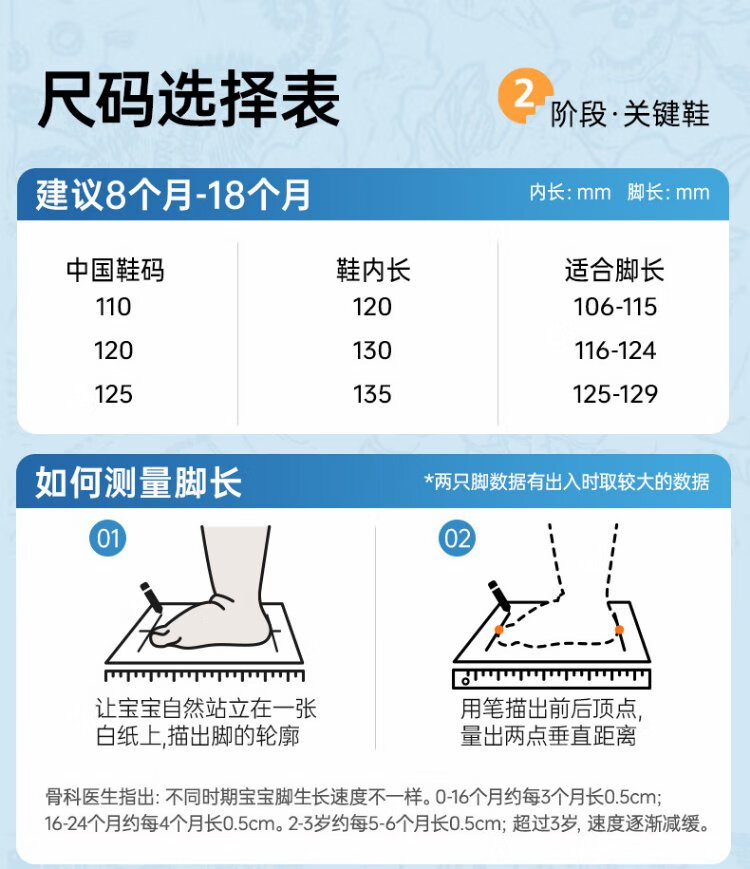 尺码选择表

2 阶段·关键鞋

建议8个月-18个月

内长: mm 脚长: mm

| 中国鞋码 | 鞋内长 | 适合脚长 |
|---|---|---|
| 110 | 120 | 106-115 |
| 120 | 130 | 116-124 |
| 125 | 135 | 125-129 |

如何测量脚长

*两只脚数据有出入时取较大的数据

01

让宝宝自然站立在一张白纸上,描出脚的轮廓

02

用笔描出前后顶点,量出两点垂直距离

骨科医生指出: 不同时期宝宝脚生长速度不一样。0-16个月约每3个月长0.5cm; 16-24个月约每4个月长0.5cm。2-3岁约每5-6个月长0.5cm; 超过3岁, 速度逐渐减缓。