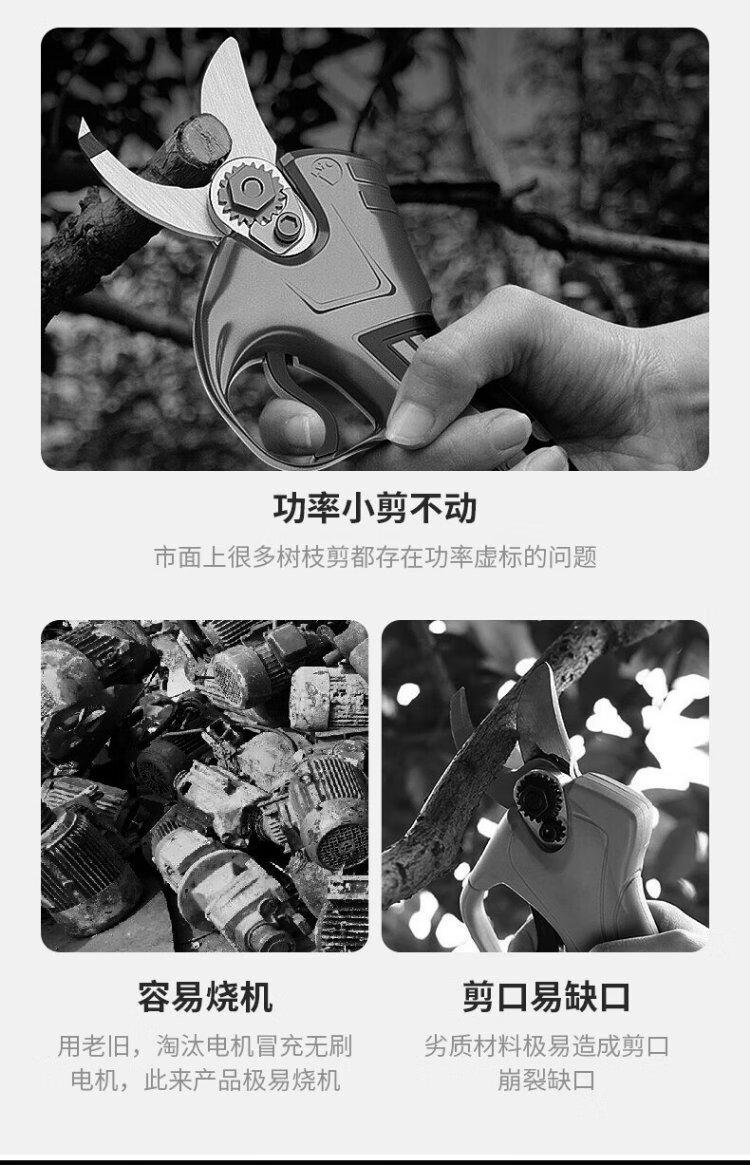 功率小剪不动

市面上很多树枝剪都存在功率虚标的问题

容易烧机

用老旧，淘汰电机冒充无刷电机，此来产品极易烧机

剪口易缺口

劣质材料极易造成剪口崩裂缺口