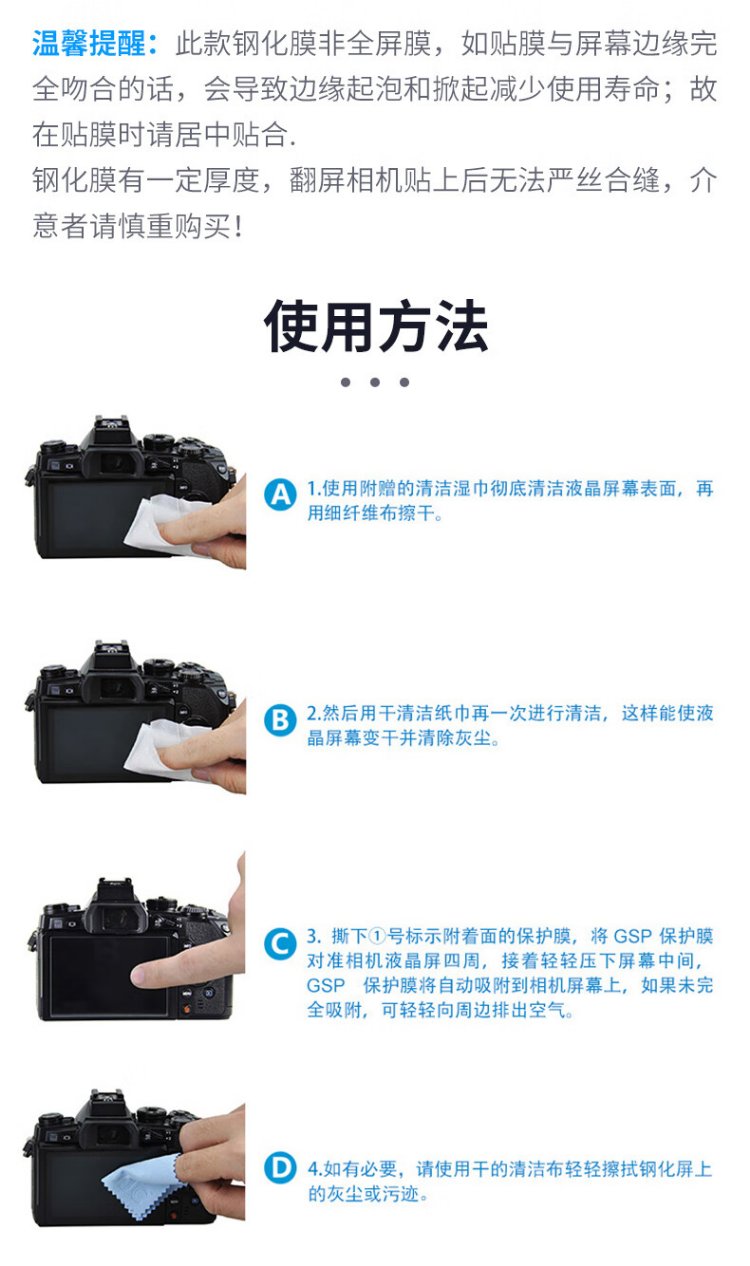 温馨提醒：此款钢化膜非全屏膜，如贴膜与屏幕边缘完全吻合的话，会导致边缘起泡和掀起减少使用寿命；故在贴膜时请居中贴合.
钢化膜有一定厚度，翻屏相机贴上后无法严丝合缝，介意者请慎重购买！

使用方法

A 1.使用附赠的清洁湿巾彻底清洁液晶屏幕表面，再用细纤维布擦干。

B 2.然后用干清洁纸巾再一次进行清洁，这样能使液晶屏幕变干并清除灰尘。

C 3. 撕下①号标示附着面的保护膜，将 GSP 保护膜对准相机液晶屏四周，接着轻轻压下屏幕中间，GSP 保护膜将自动吸附到相机屏幕上，如果未完全吸附，可轻轻向周边排出空气。

D 4.如有必要，请使用干的清洁布轻轻擦拭钢化屏上的灰尘或污迹。