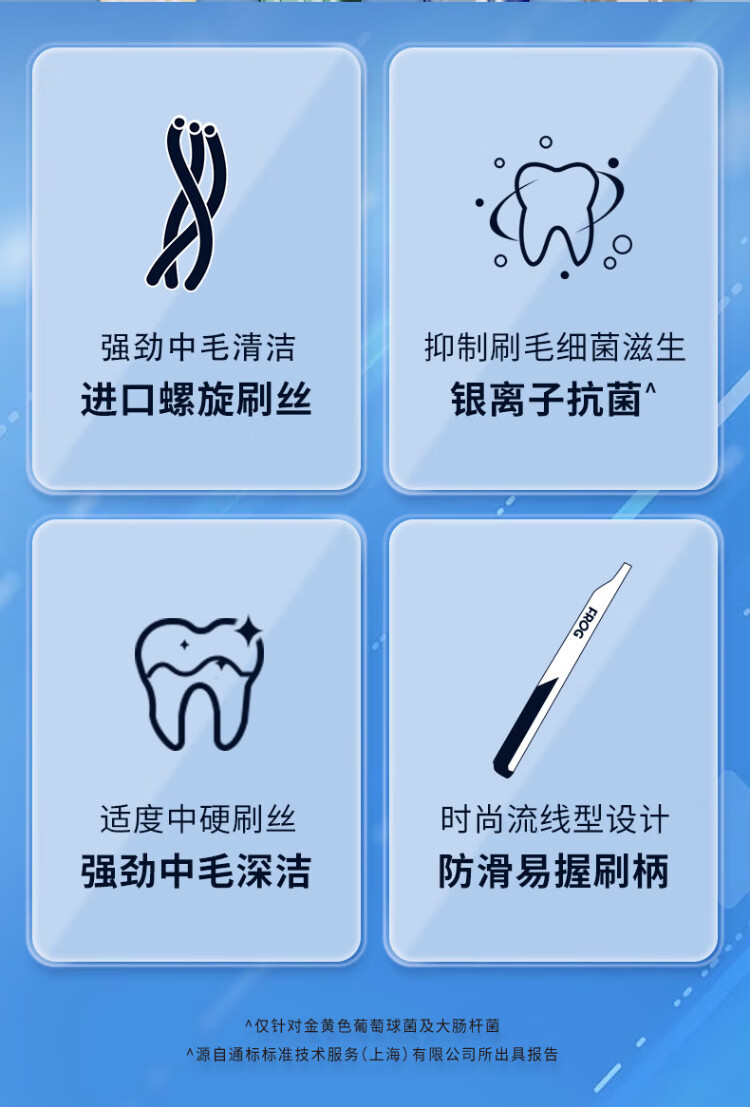 强劲中毛清洁
进口螺旋刷丝

抑制刷毛细菌滋生
银离子抗菌^

适度中硬刷丝
强劲中毛深洁

FROG

时尚流线型设计
防滑易握刷柄

^仅针对金黄色葡萄球菌及大肠杆菌
^源自通标标准技术服务(上海)有限公司所出具报告