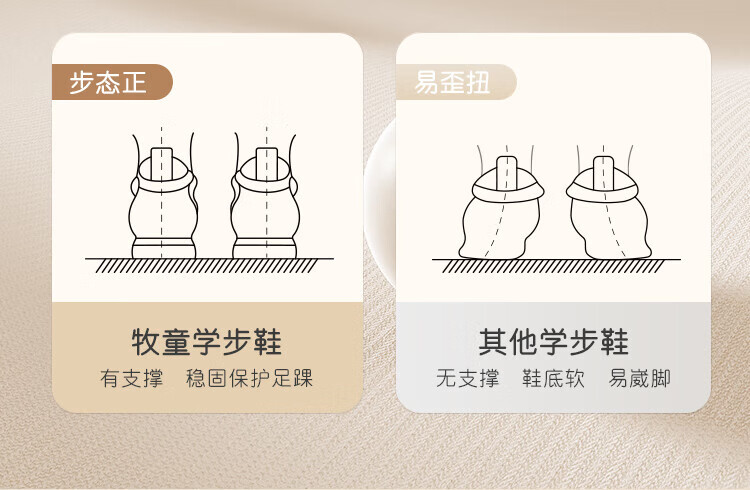 步态正

牧童学步鞋

有支撑　稳固保护足踝

易歪扭

其他学步鞋

无支撑　鞋底软　易崴脚