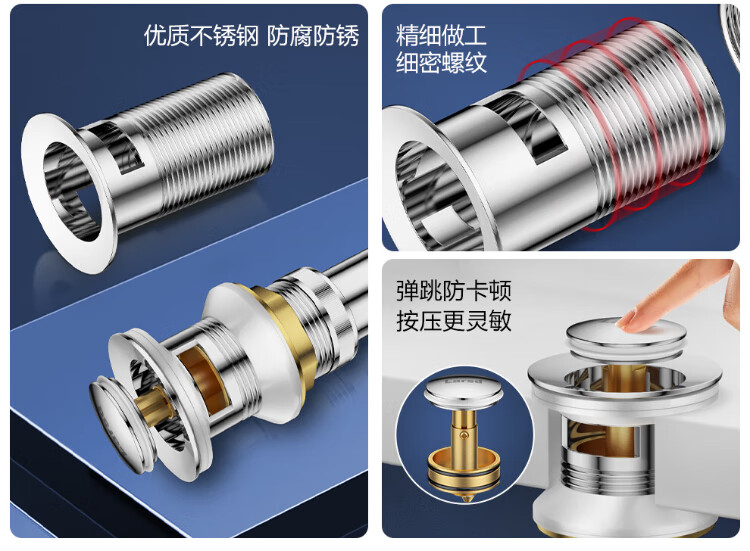 优质不锈钢 防腐防锈

精细做工
细密螺纹

弹跳防卡顿
按压更灵敏

Larsd