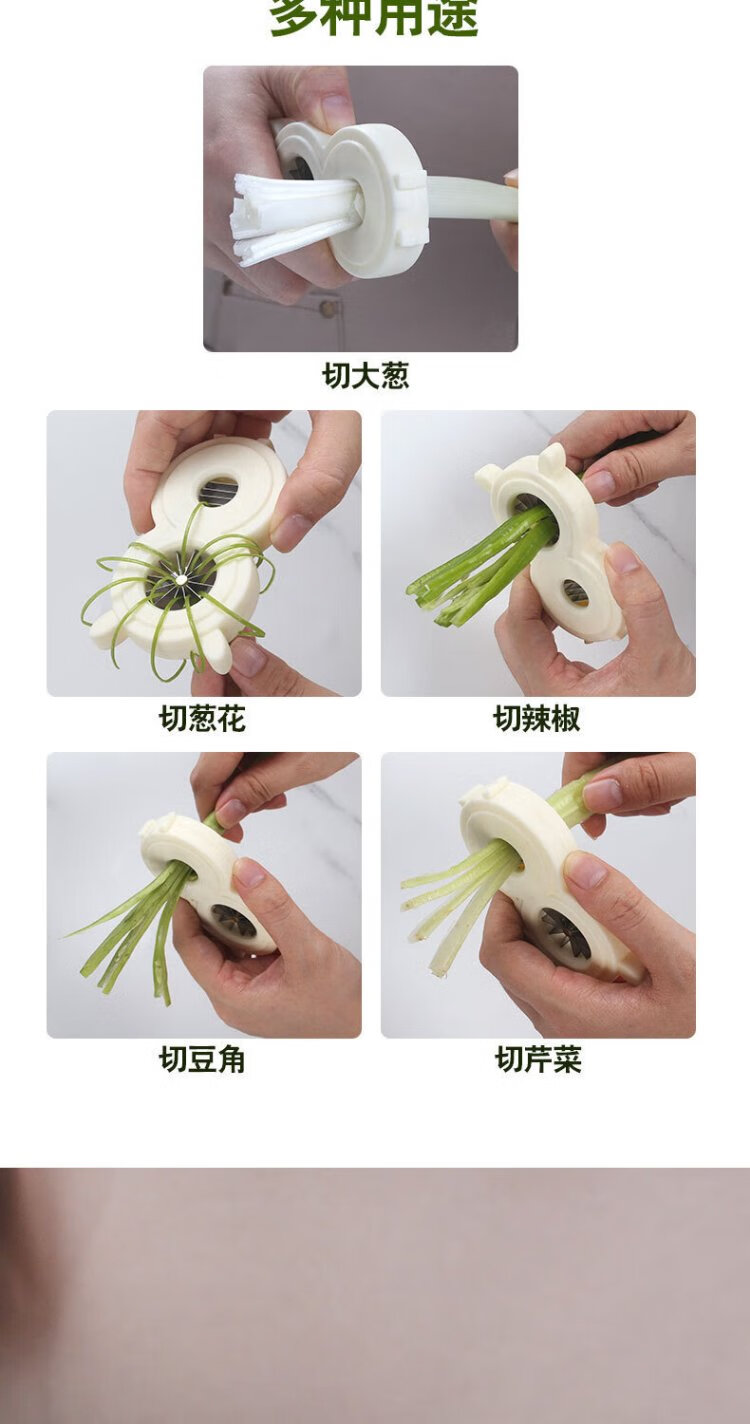 多种用途

切大葱

切葱花

切辣椒

切豆角

切芹菜