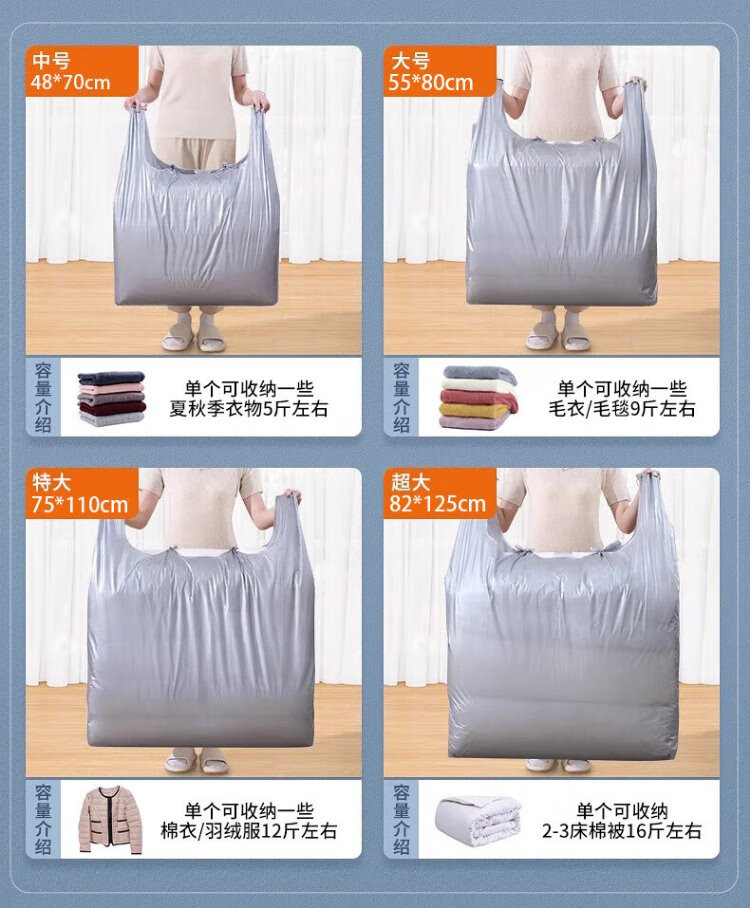 中号
48*70cm

容量介绍

单个可收纳一些
夏秋季衣物5斤左右

大号
55*80cm

容量介绍

单个可收纳一些
毛衣/毛毯9斤左右

特大
75*110cm

容量介绍

单个可收纳一些
棉衣/羽绒服12斤左右

超大
82*125cm

容量介绍

单个可收纳
2-3床棉被16斤左右