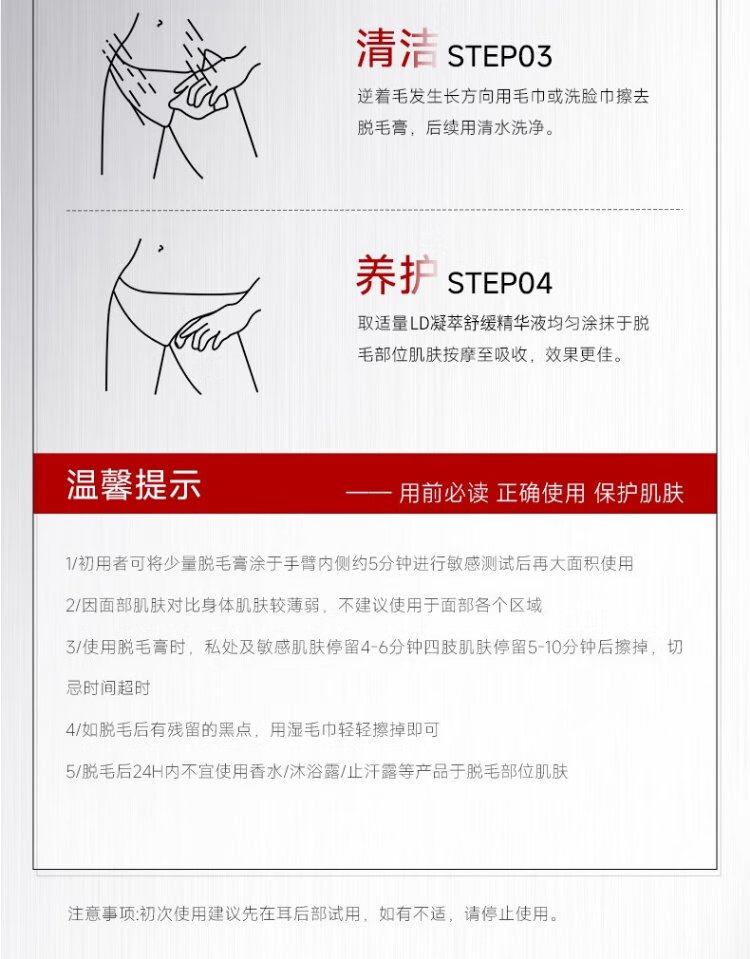 清洁 STEP03

逆着毛发生长方向用毛巾或洗脸巾擦去脱毛膏，后续用清水洗净。

养护 STEP04

取适量LD凝萃舒缓精华液均匀涂抹于脱毛部位肌肤按摩至吸收，效果更佳。

温馨提示

—— 用前必读 正确使用 保护肌肤

1/初用者可将少量脱毛膏涂于手臂内侧约5分钟进行敏感测试后再大面积使用

2/因面部肌肤对比身体肌肤较薄弱，不建议使用于面部各个区域

3/使用脱毛膏时，私处及敏感肌肤停留4-6分钟四肢肌肤停留5-10分钟后擦掉，切忌时间超时

4/如脱毛后有残留的黑点，用湿毛巾轻轻擦掉即可

5/脱毛后24H内不宜使用香水/沐浴露/止汗露等产品于脱毛部位肌肤

注意事项:初次使用建议先在耳后部试用，如有不适，请停止使用。