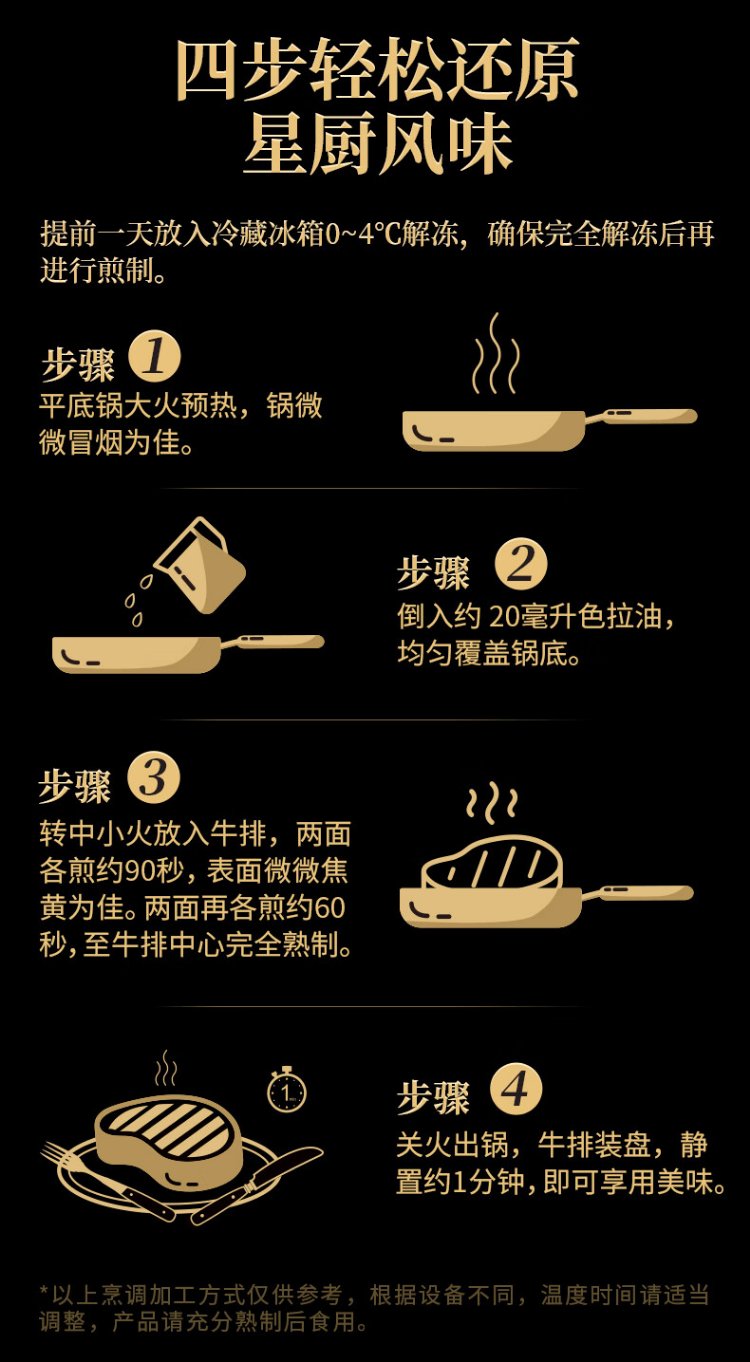 四步轻松还原
星厨风味

提前一天放入冷藏冰箱0~4℃解冻，确保完全解冻后再进行煎制。

步骤 1
平底锅大火预热，锅微微冒烟为佳。

步骤 2
倒入约 20毫升色拉油，均匀覆盖锅底。

步骤 3
转中小火放入牛排，两面各煎约90秒，表面微微焦黄为佳。两面再各煎约60秒，至牛排中心完全熟制。

1

步骤 4
关火出锅，牛排装盘，静置约1分钟，即可享用美味。

*以上烹调加工方式仅供参考，根据设备不同，温度时间请适当调整，产品请充分熟制后食用。