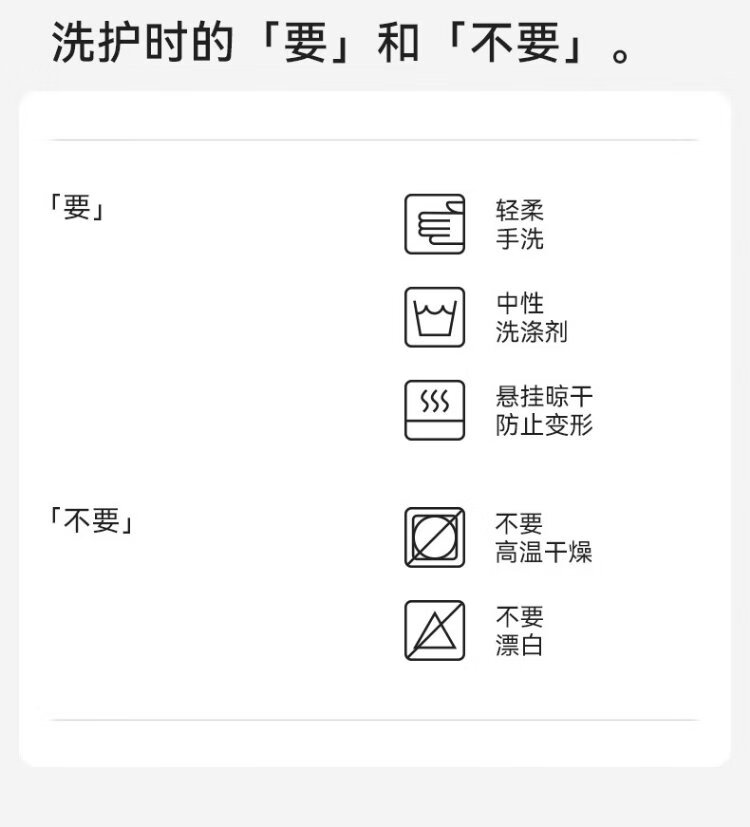 洗护时的「要」和「不要」。

「要」

轻柔
手洗

中性
洗涤剂

悬挂晾干
防止变形

「不要」

不要
高温干燥

不要
漂白