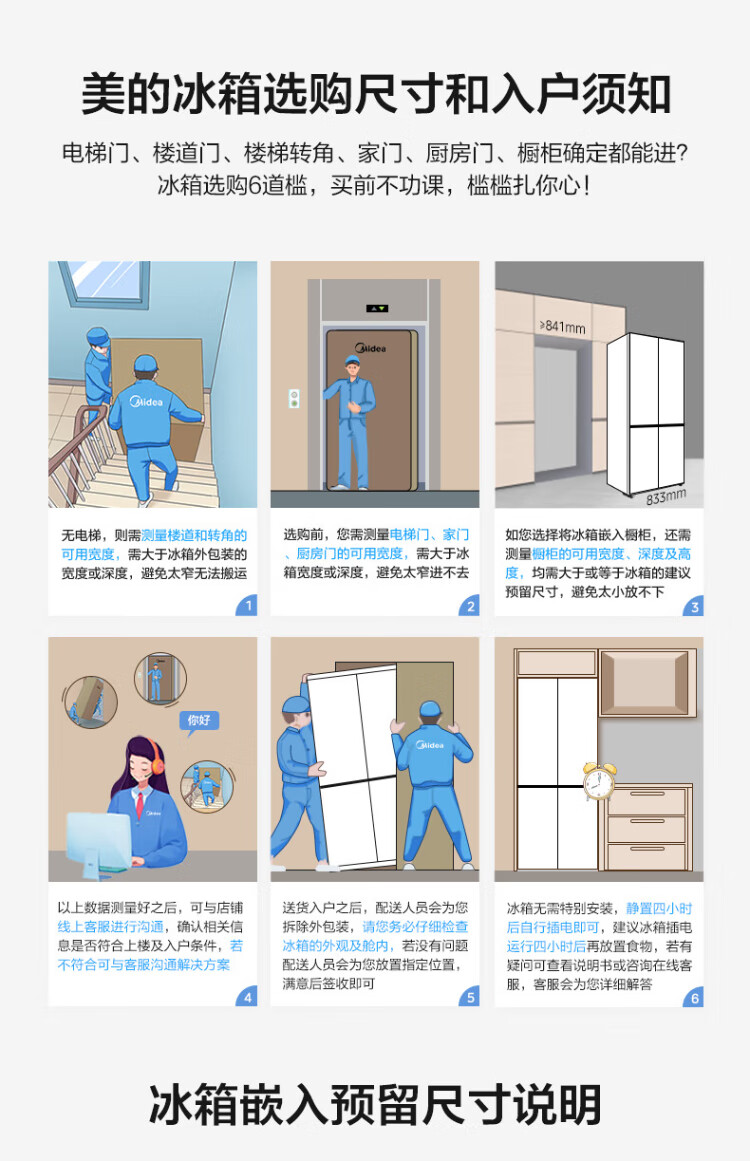 美的冰箱选购尺寸和入户须知

电梯门、楼道门、楼梯转角、家门、厨房门、橱柜确定都能进？
冰箱选购6道槛，买前不功课，槛槛扎你心！

Midea

无电梯，则需测量楼道和转角的可用宽度，需大于冰箱外包装的宽度或深度，避免太窄无法搬运

1

Midea

选购前，您需测量电梯门、家门、厨房门的可用宽度，需大于冰箱宽度或深度，避免太窄进不去

2

≥841mm

833mm

如您选择将冰箱嵌入橱柜，还需测量橱柜的可用宽度、深度及高度，均需大于或等于冰箱的建议预留尺寸，避免太小放不下

3

你好

Midea

以上数据测量好之后，可与店铺线上客服进行沟通，确认相关信息是否符合上楼及入户条件，若不符合可与客服沟通解决方案

4

Midea

送货入户之后，配送人员会为您拆除外包装，请您务必仔细检查冰箱的外观及舱内，若没有问题配送人员会为您放置指定位置，满意后签收即可

5

冰箱无需特别安装，静置四小时后自行插电即可，建议冰箱插电运行四小时后再放置食物，若有疑问可查看说明书或咨询在线客服，客服会为您详细解答

6

冰箱嵌入预留尺寸说明