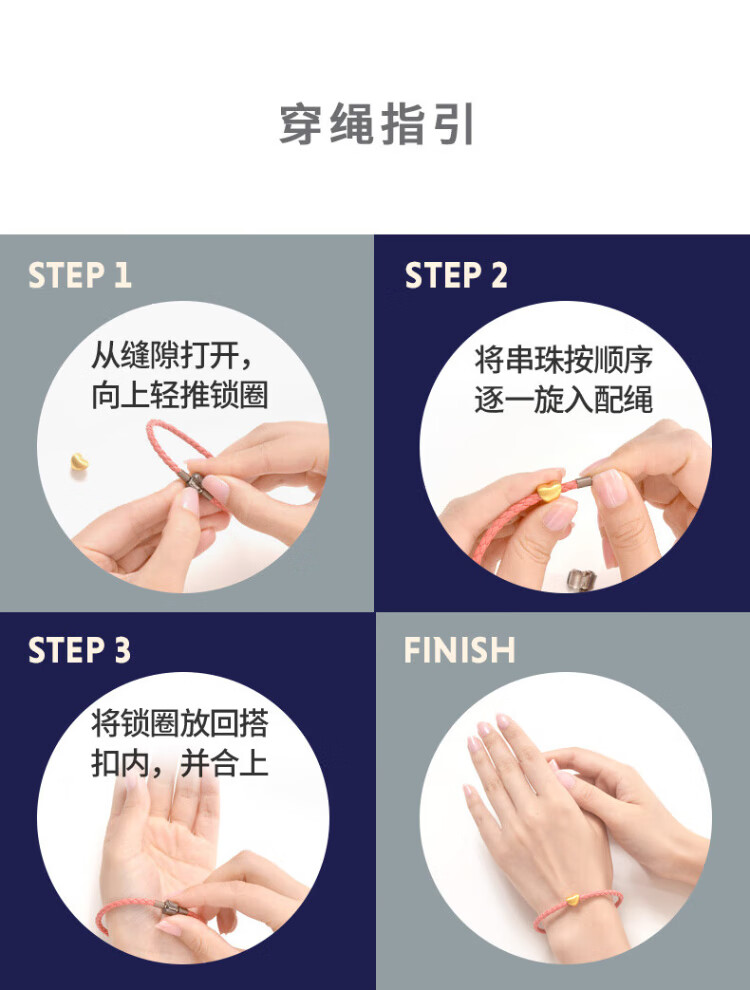 穿绳指引

STEP 1

从缝隙打开，向上轻推锁圈

STEP 2

将串珠按顺序逐一旋入配绳

STEP 3

将锁圈放回搭扣内，并合上

FINISH