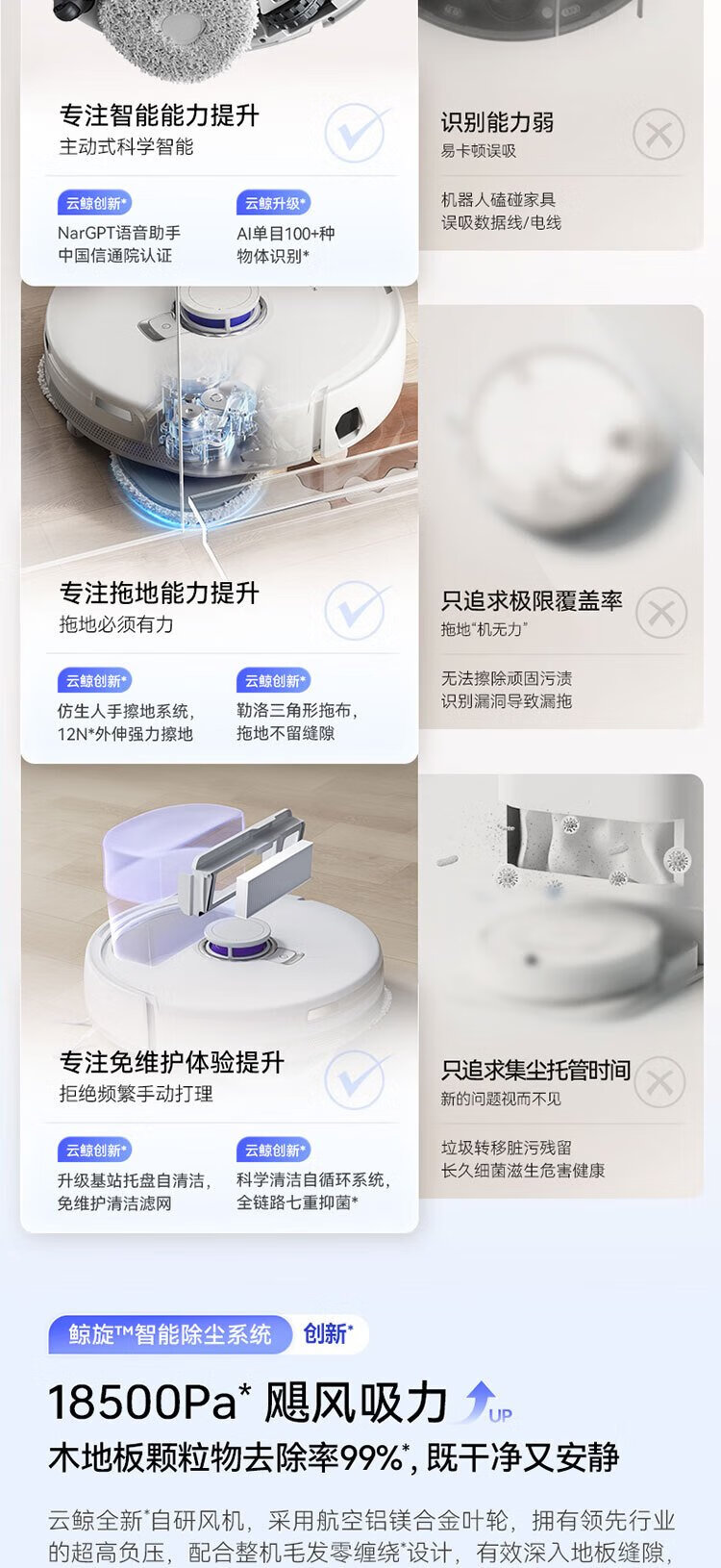 专注智能能力提升
主动式科学智能

云鲸创新*
NarGPT语音助手
中国信通院认证

云鲸升级*
AI单目100+种
物体识别*

识别能力弱
易卡顿误吸

机器人磕碰家具
误吸数据线/电线

专注拖地能力提升
拖地必须有力

云鲸创新*
仿生人手擦地系统，
12N*外伸强力擦地

云鲸创新*
勒洛三角形拖布，
拖地不留缝隙

只追求极限覆盖率
拖地“机无力”

无法擦除顽固污渍
识别漏洞导致漏拖

专注免维护体验提升
拒绝频繁手动打理

云鲸创新*
升级基站托盘自清洁，
免维护清洁滤网

云鲸创新*
科学清洁自循环系统，
全链路七重抑菌*

只追求集尘托管时间
新的问题视而不见

垃圾转移脏污残留
长久细菌滋生危害健康

鲸旋™智能除尘系统 创新*

18500Pa* 飓风吸力 UP
木地板颗粒物去除率99%*，既干净又安静

云鲸全新*自研风机，采用航空铝镁合金叶轮，拥有领先行业的超高负压，配合整机毛发零缠绕*设计，有效深入地板缝隙，