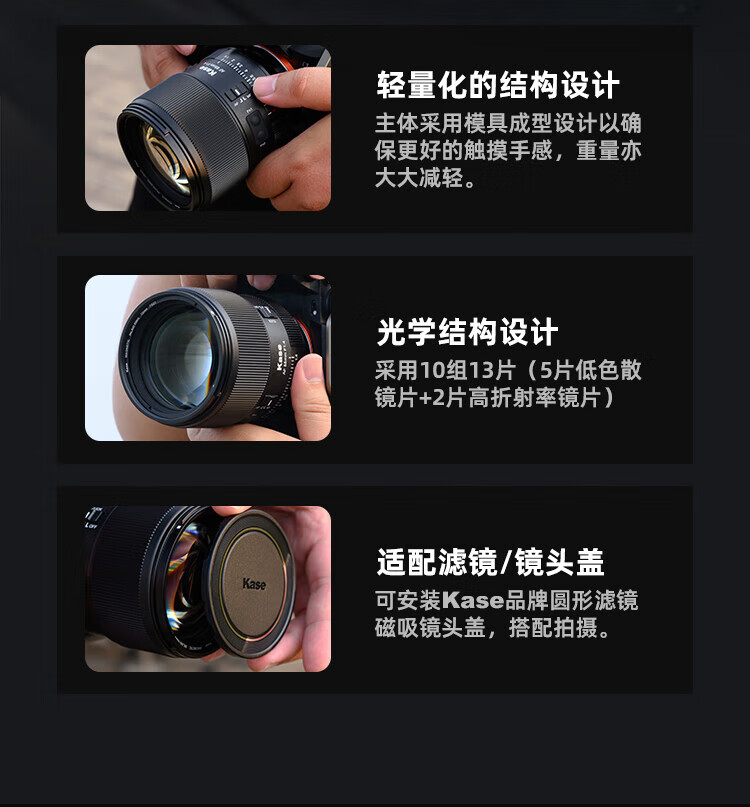 Kase

轻量化的结构设计

主体采用模具成型设计以确保更好的触摸手感，重量亦大大减轻。

Kase

光学结构设计

采用10组13片（5片低色散镜片+2片高折射率镜片）

Kase

适配滤镜/镜头盖

可安装Kase品牌圆形滤镜磁吸镜头盖，搭配拍摄。