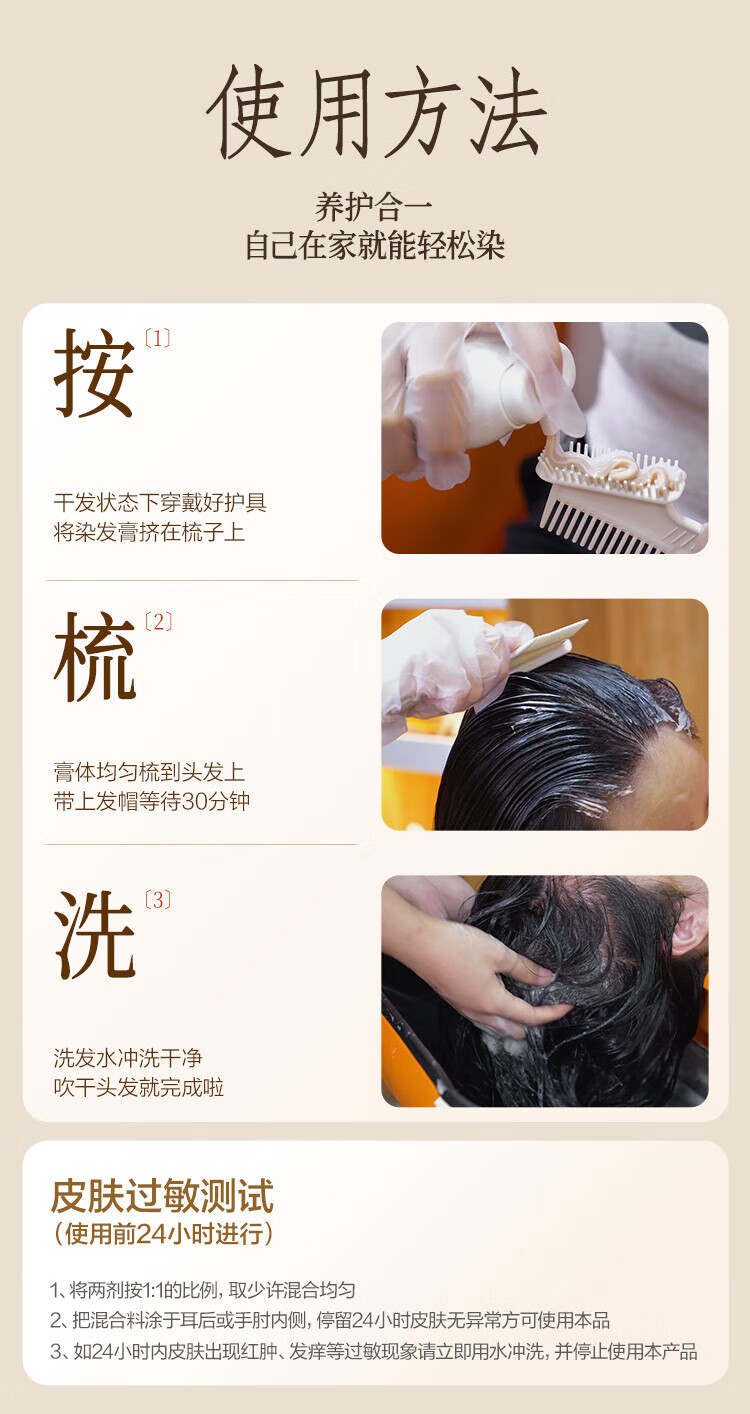 使用方法

养护合一
自己在家就能轻松染

按〔1〕

干发状态下穿戴好护具
将染发膏挤在梳子上

梳〔2〕

膏体均匀梳到头发上
带上发帽等待30分钟

洗〔3〕

洗发水冲洗干净
吹干头发就完成啦

皮肤过敏测试
（使用前24小时进行）

1、将两剂按1:1的比例，取少许混合均匀
2、把混合料涂于耳后或手肘内侧，停留24小时皮肤无异常方可使用本品
3、如24小时内皮肤出现红肿、发痒等过敏现象请立即用水冲洗，并停止使用本产品