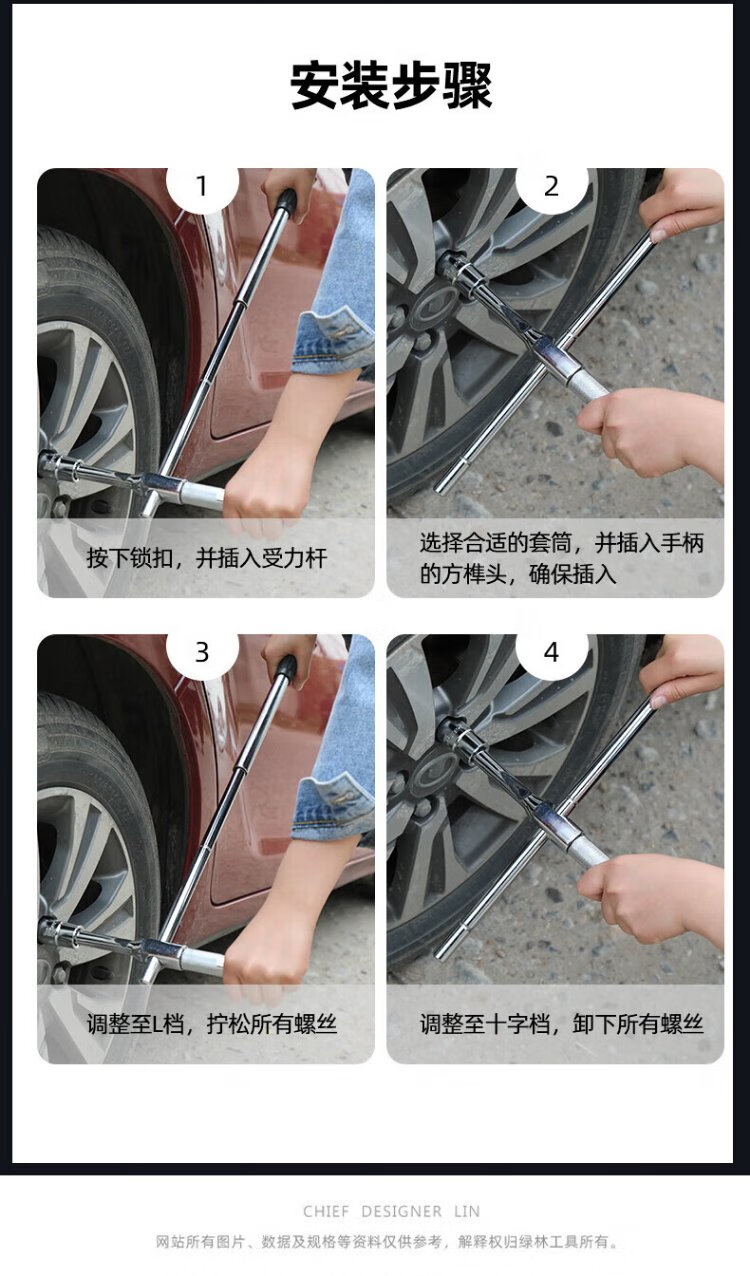 安装步骤

1

按下锁扣，并插入受力杆

2

选择合适的套筒，并插入手柄的方榫头，确保插入

3

调整至L档，拧松所有螺丝

4

调整至十字档，卸下所有螺丝

CHIEF DESIGNER LIN

网站所有图片、数据及规格等资料仅供参考，解释权归绿林工具所有。