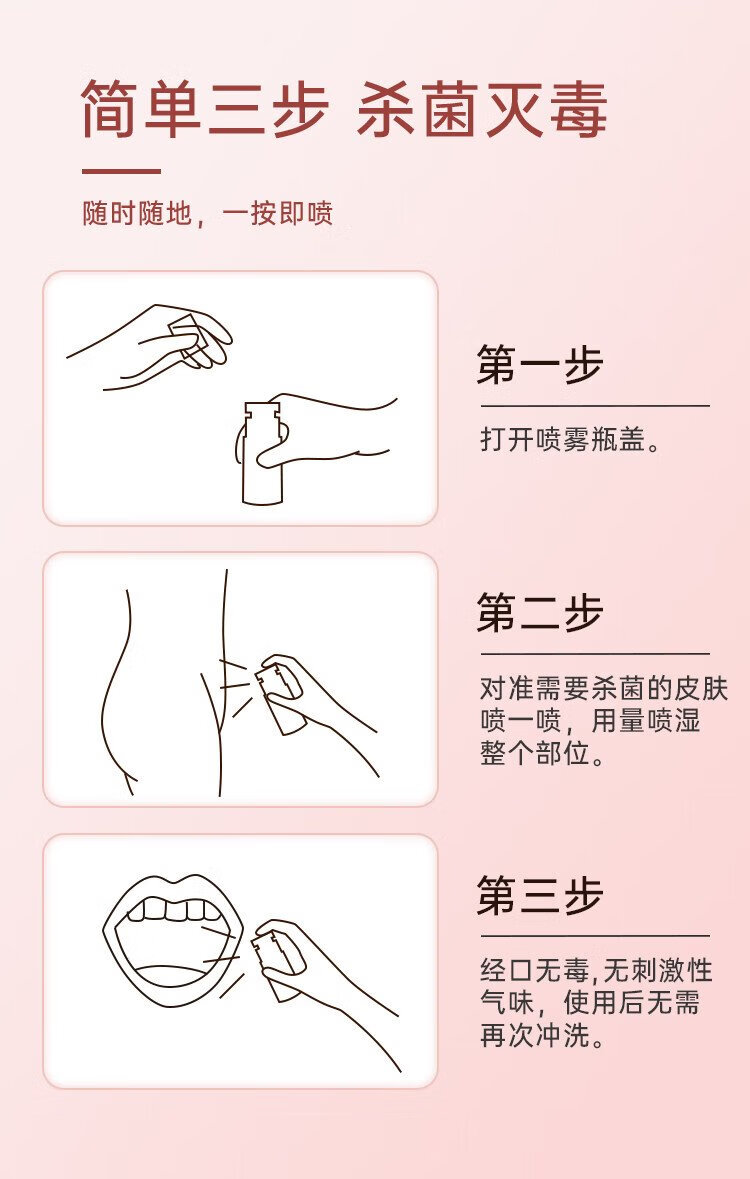 简单三步 杀菌灭毒

随时随地，一按即喷

第一步

打开喷雾瓶盖。

第二步

对准需要杀菌的皮肤喷一喷，用量喷湿整个部位。

第三步

经口无毒,无刺激性气味，使用后无需再次冲洗。