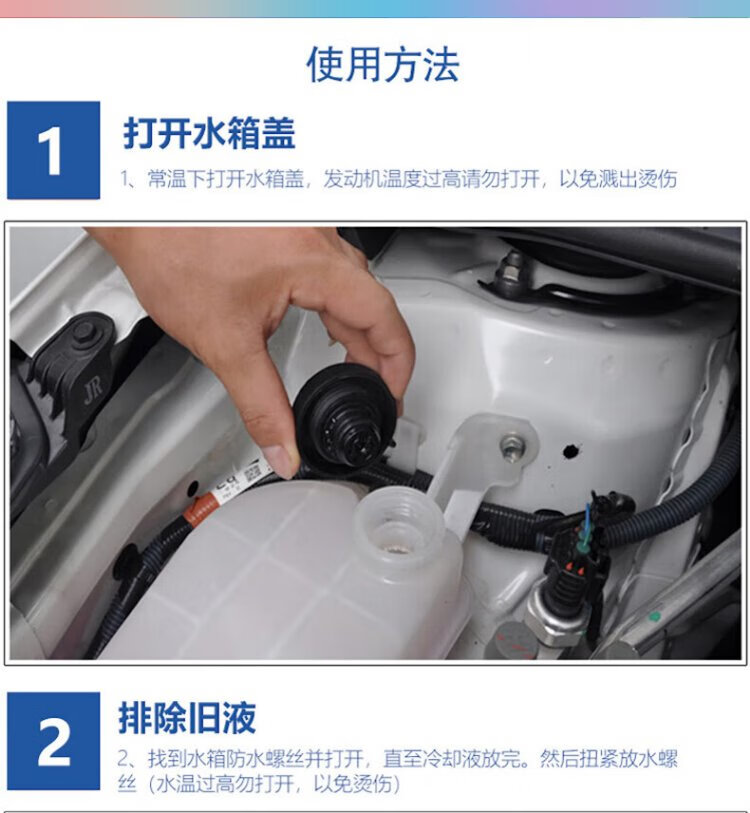 使用方法

1

打开水箱盖

1、常温下打开水箱盖，发动机温度过高请勿打开，以免溅出烫伤

JR

2

排除旧液

2、找到水箱防水螺丝并打开，直至冷却液放完。然后扭紧放水螺丝（水温过高勿打开，以免烫伤）