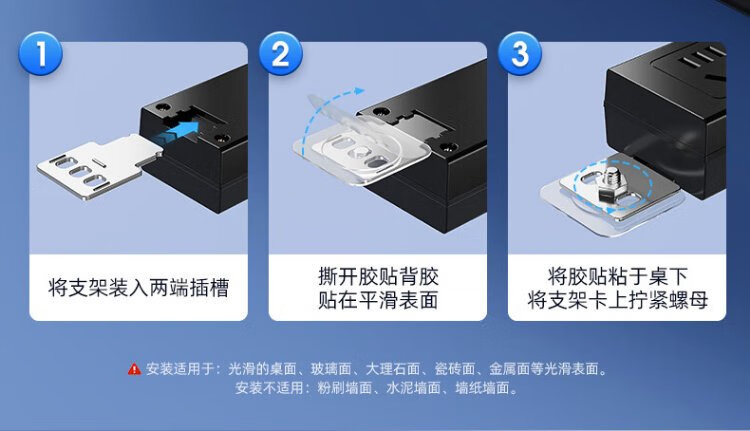 1

将支架装入两端插槽

2

撕开胶贴背胶
贴在平滑表面

3

将胶贴粘于桌下
将支架卡上拧紧螺母

安装适用于：光滑的桌面、玻璃面、大理石面、瓷砖面、金属面等光滑表面。
安装不适用：粉刷墙面、水泥墙面、墙纸墙面。