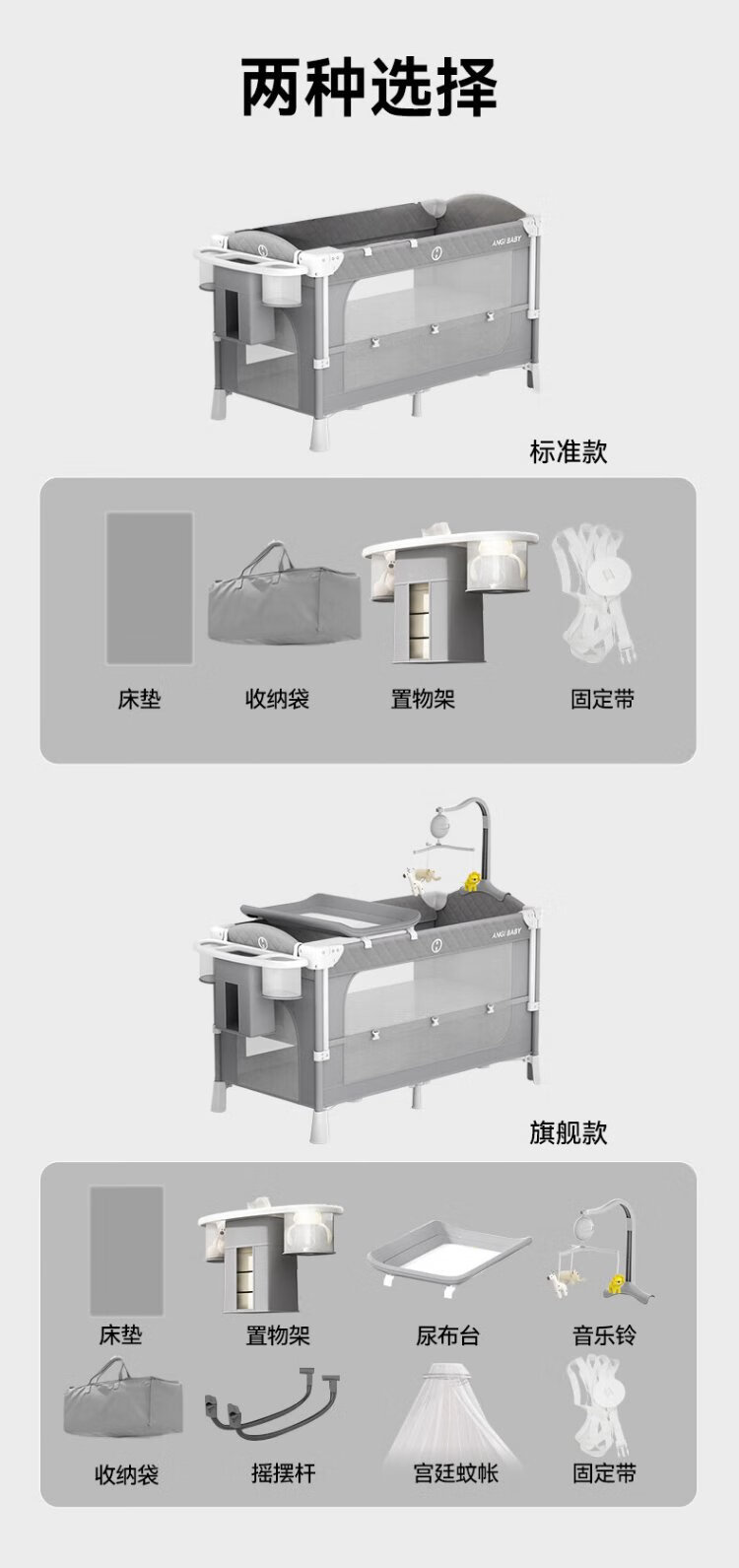 两种选择

ANGI BABY

标准款

床垫
收纳袋
置物架
固定带

ANGI BABY

旗舰款

床垫
置物架
尿布台
音乐铃
收纳袋
摇摆杆
宫廷蚊帐
固定带