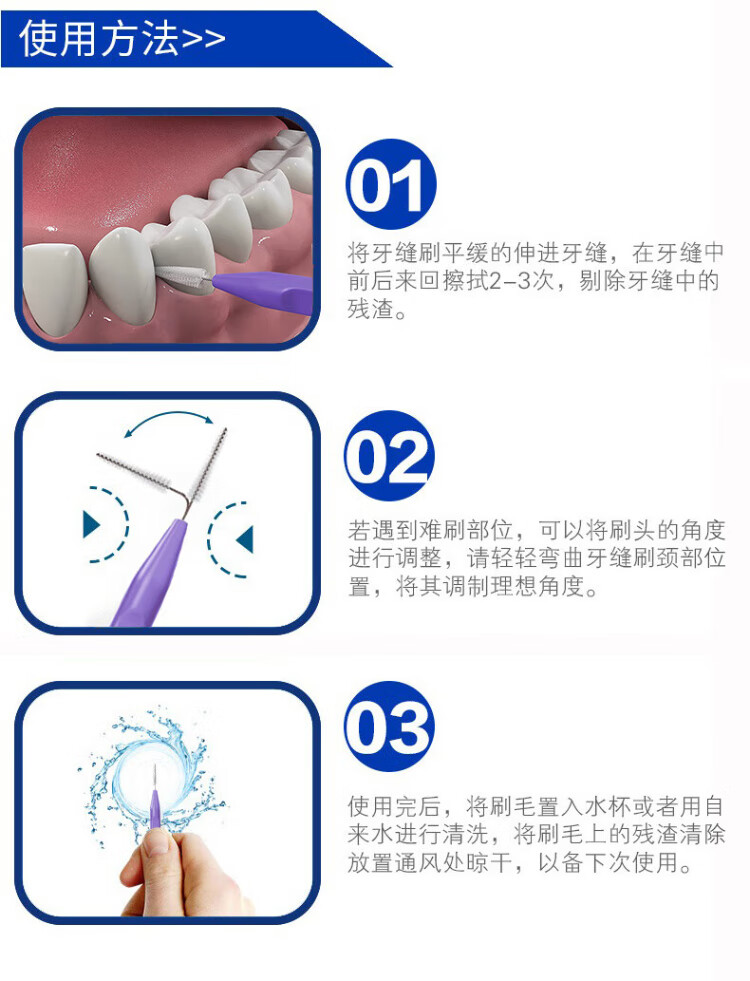 使用方法>>

01

将牙缝刷平缓的伸进牙缝，在牙缝中前后来回擦拭2-3次，剔除牙缝中的残渣。

02

若遇到难刷部位，可以将刷头的角度进行调整，请轻轻弯曲牙缝刷颈部位置，将其调制理想角度。

03

使用完后，将刷毛置入水杯或者用自来水进行清洗，将刷毛上的残渣清除放置通风处晾干，以备下次使用。