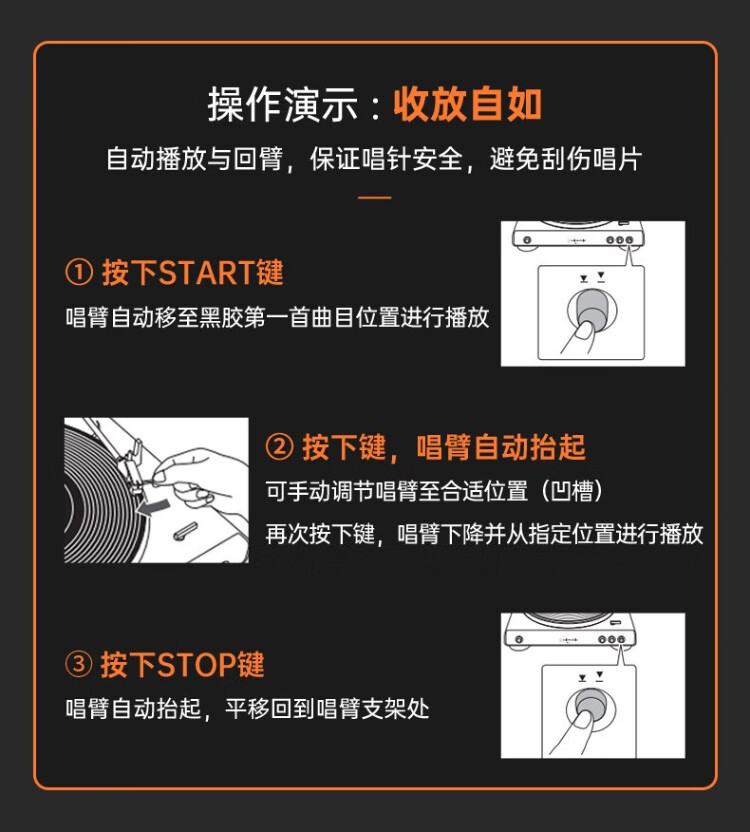 操作演示：收放自如

自动播放与回臂，保证唱针安全，避免刮伤唱片

① 按下START键

唱臂自动移至黑胶第一首曲目位置进行播放

② 按下键，唱臂自动抬起

可手动调节唱臂至合适位置（凹槽）

再次按下键，唱臂下降并从指定位置进行播放

③ 按下STOP键

唱臂自动抬起，平移回到唱臂支架处