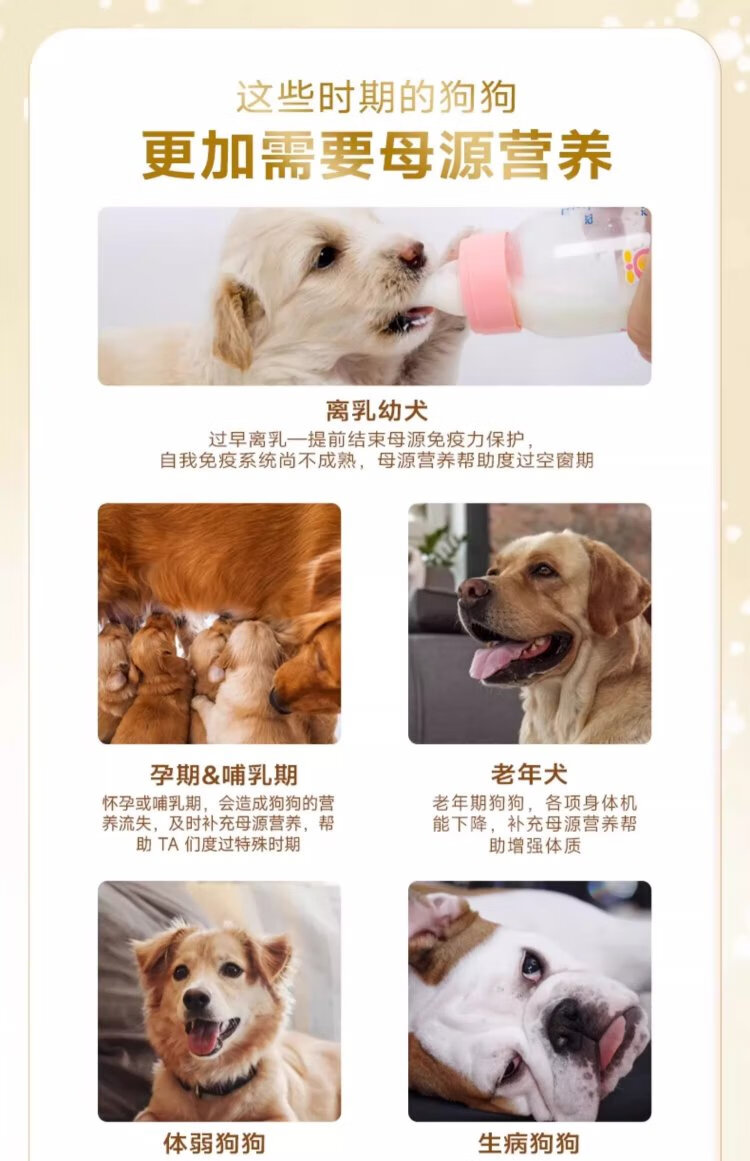 这些时期的狗狗
更加需要母源营养

离乳幼犬
过早离乳—提前结束母源免疫力保护，自我免疫系统尚不成熟，母源营养帮助度过空窗期

孕期&哺乳期
怀孕或哺乳期，会造成狗狗的营养流失，及时补充母源营养，帮助 TA 们度过特殊时期

老年犬
老年期狗狗，各项身体机能下降，补充母源营养帮助增强体质

体弱狗狗

生病狗狗