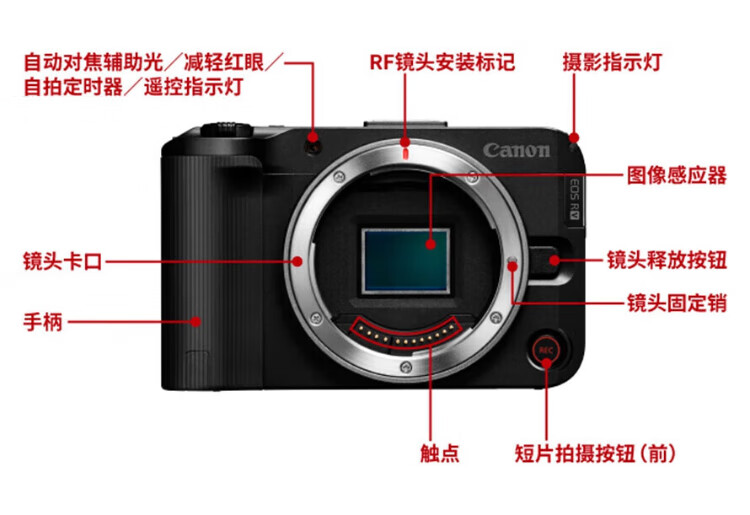 自动对焦辅助光／减轻红眼／自拍定时器／遥控指示灯

RF镜头安装标记

摄影指示灯

Canon

EOS R V

图像感应器

镜头卡口

镜头释放按钮

镜头固定销

手柄

REC

触点

短片拍摄按钮（前）