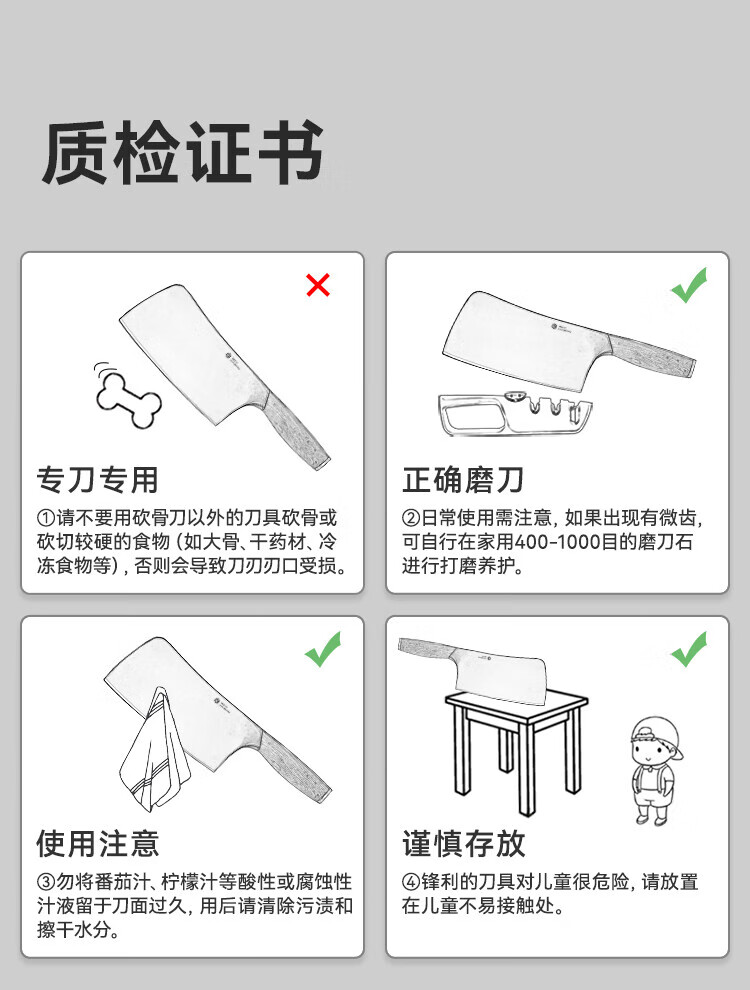 质检证书

专刀专用

①请不要用砍骨刀以外的刀具砍骨或砍切较硬的食物（如大骨、干药材、冷冻食物等），否则会导致刀刃刃口受损。

正确磨刀

②日常使用需注意，如果出现有微齿，可自行在家用400-1000目的磨刀石进行打磨养护。

使用注意

③勿将番茄汁、柠檬汁等酸性或腐蚀性汁液留于刀面过久，用后请清除污渍和擦干水分。

谨慎存放

④锋利的刀具对儿童很危险，请放置在儿童不易接触处。