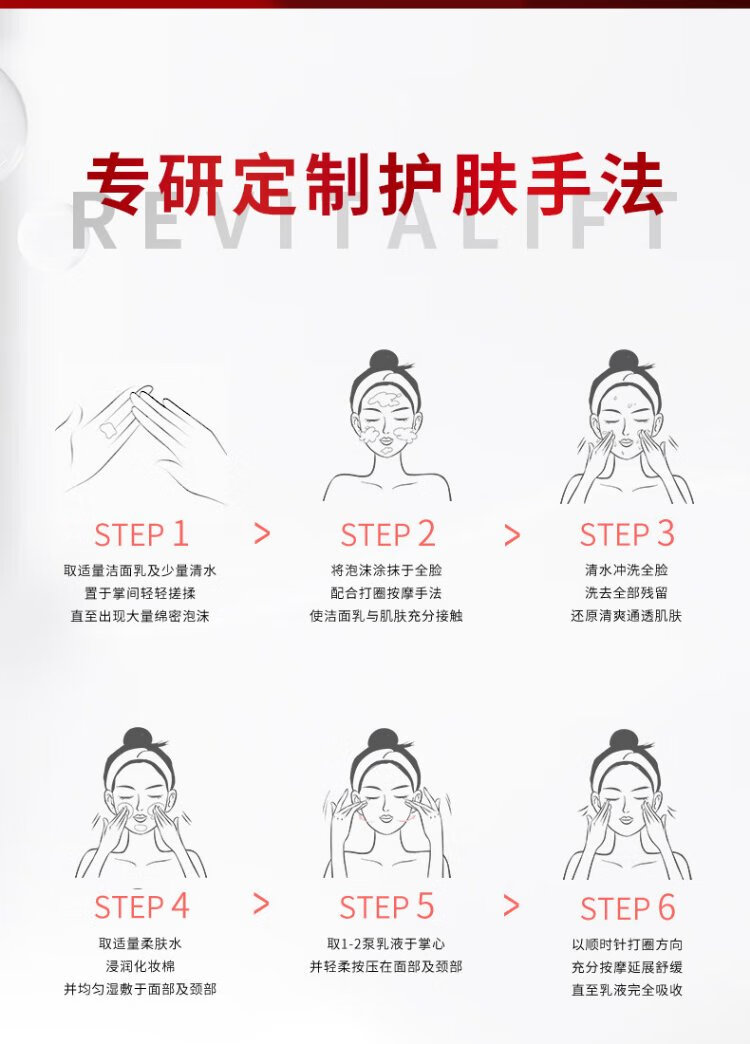 专研定制护肤手法

REVITALIFT

STEP 1
取适量洁面乳及少量清水
置于掌间轻轻搓揉
直至出现大量绵密泡沫

>

STEP 2
将泡沫涂抹于全脸
配合打圈按摩手法
使洁面乳与肌肤充分接触

>

STEP 3
清水冲洗全脸
洗去全部残留
还原清爽通透肌肤

STEP 4
取适量柔肤水
浸润化妆棉
并均匀湿敷于面部及颈部

>

STEP 5
取1-2泵乳液于掌心
并轻柔按压在面部及颈部

>

STEP 6
以顺时针打圈方向
充分按摩延展舒缓
直至乳液完全吸收