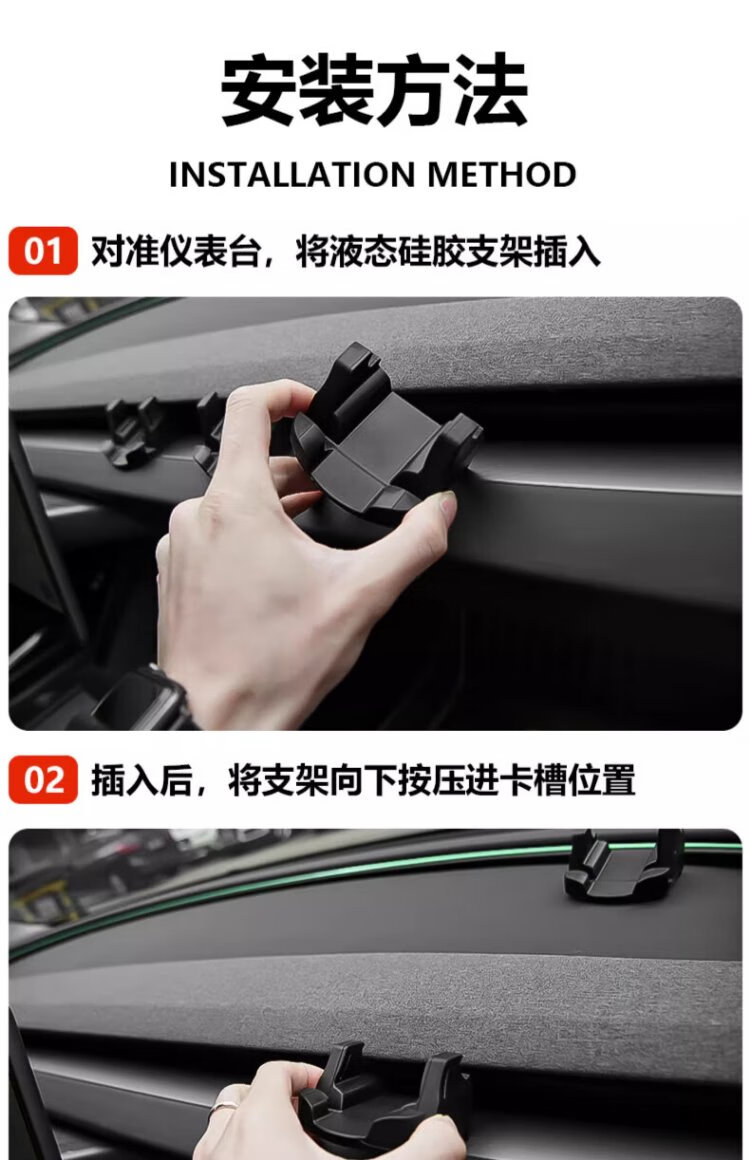 安装方法

INSTALLATION METHOD

01 对准仪表台，将液态硅胶支架插入

02 插入后，将支架向下按压进卡槽位置