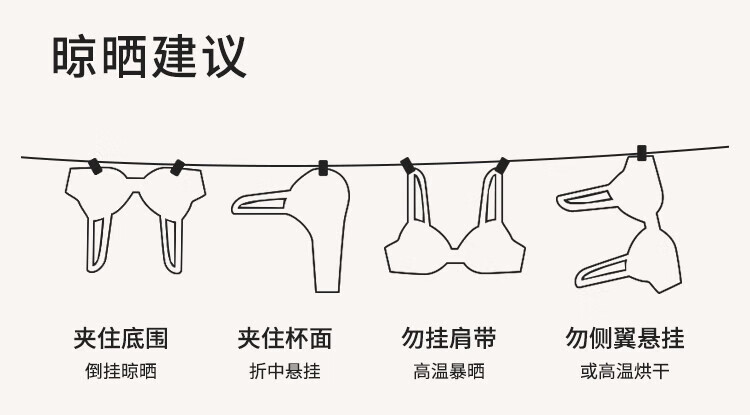 晾晒建议

夹住底围
倒挂晾晒

夹住杯面
折中悬挂

勿挂肩带
高温暴晒

勿侧翼悬挂
或高温烘干