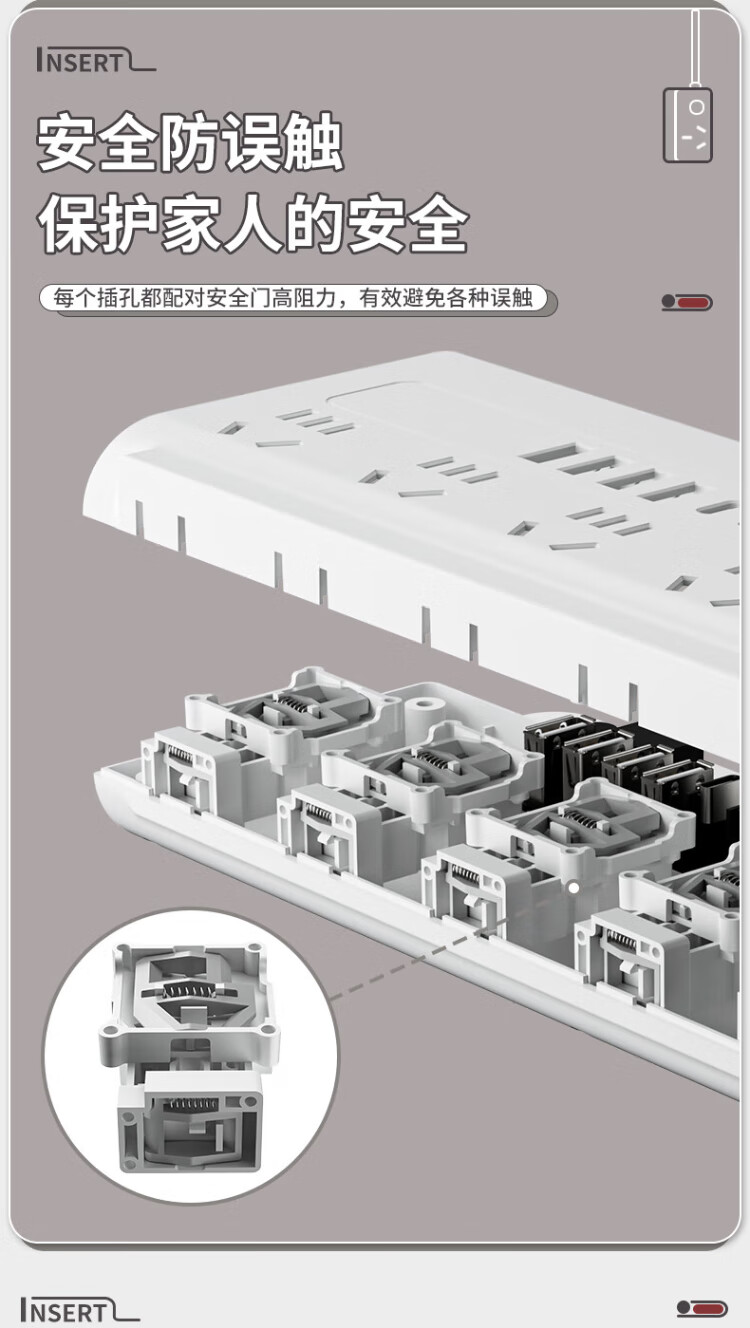 INSERT

安全防误触
保护家人的安全

每个插孔都配对安全门高阻力，有效避免各种误触

INSERT